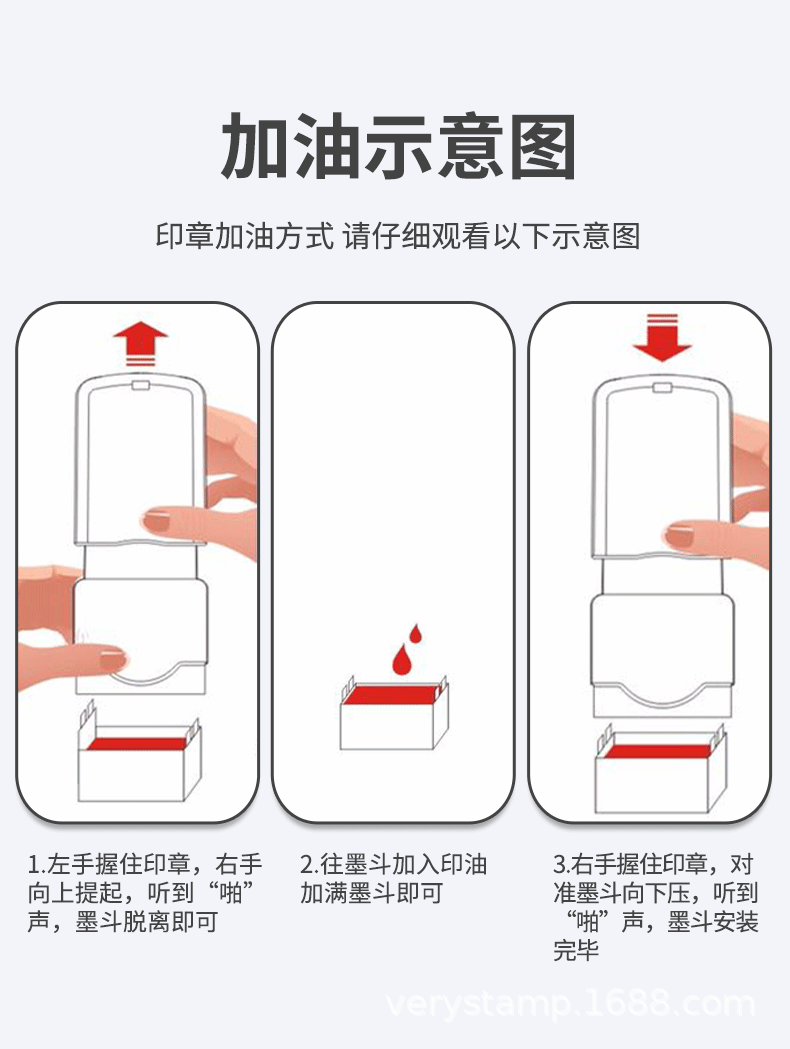 加油示意图

印章加油方式 请仔细观看以下示意图

1.左手握住印章，右手向上提起，听到“啪”声，墨斗脱离即可

2.往墨斗加入印油加满墨斗即可

3.右手握住印章，对准墨斗向下压，听到“啪”声，墨斗安装完毕

verystamp.1688.com