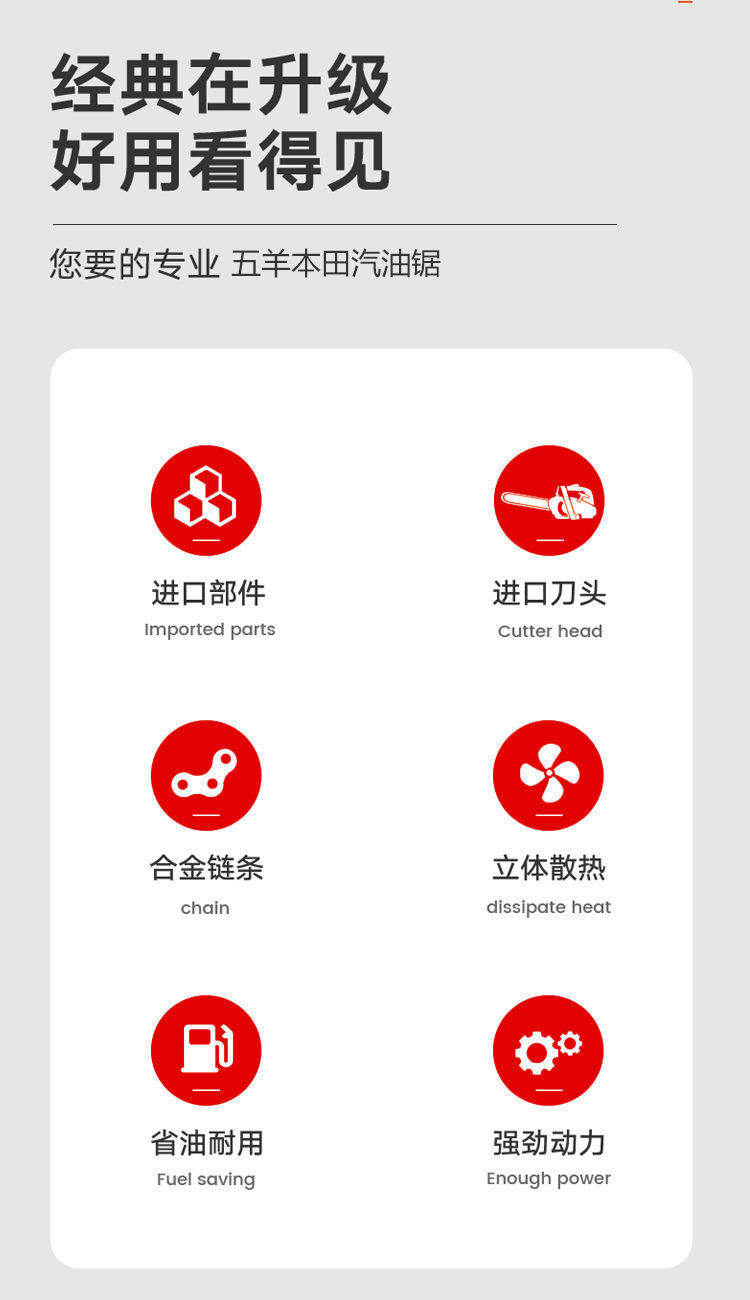 经典在升级
好用看得见

您要的专业 五羊本田汽油锯

进口部件
Imported parts

进口刀头
Cutter head

合金链条
chain

立体散热
dissipate heat

省油耐用
Fuel saving

强劲动力
Enough power