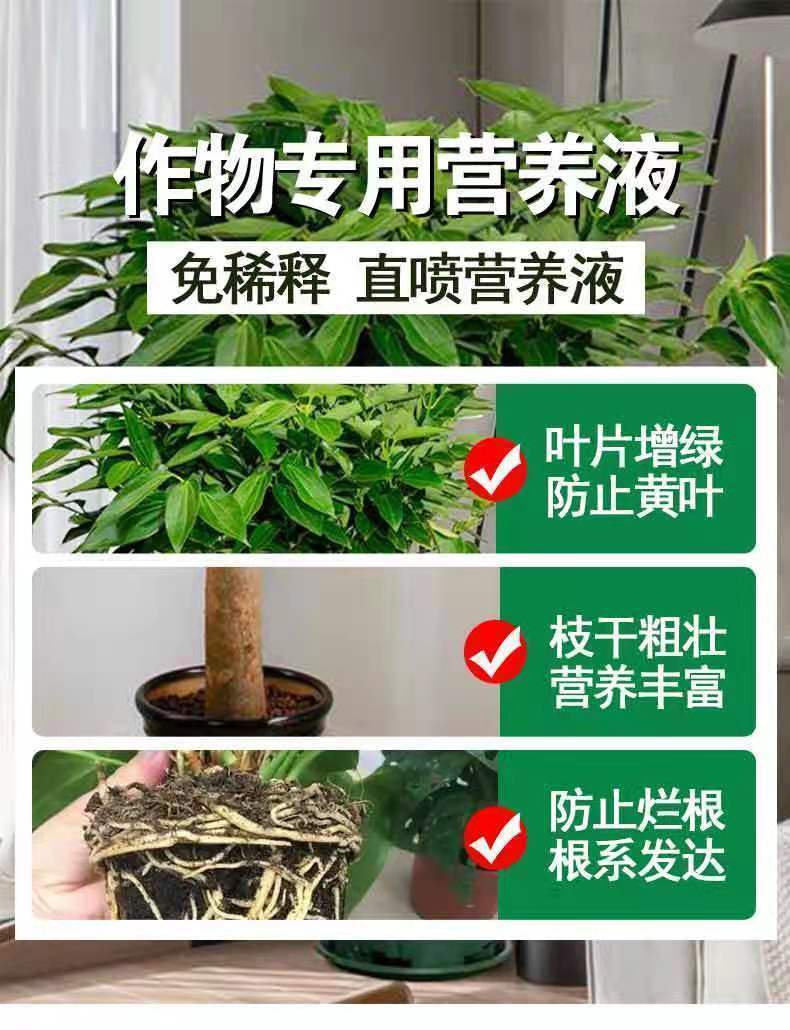 作物专用营养液

免稀释 直喷营养液

叶片增绿
防止黄叶

枝干粗壮
营养丰富

防止烂根
根系发达