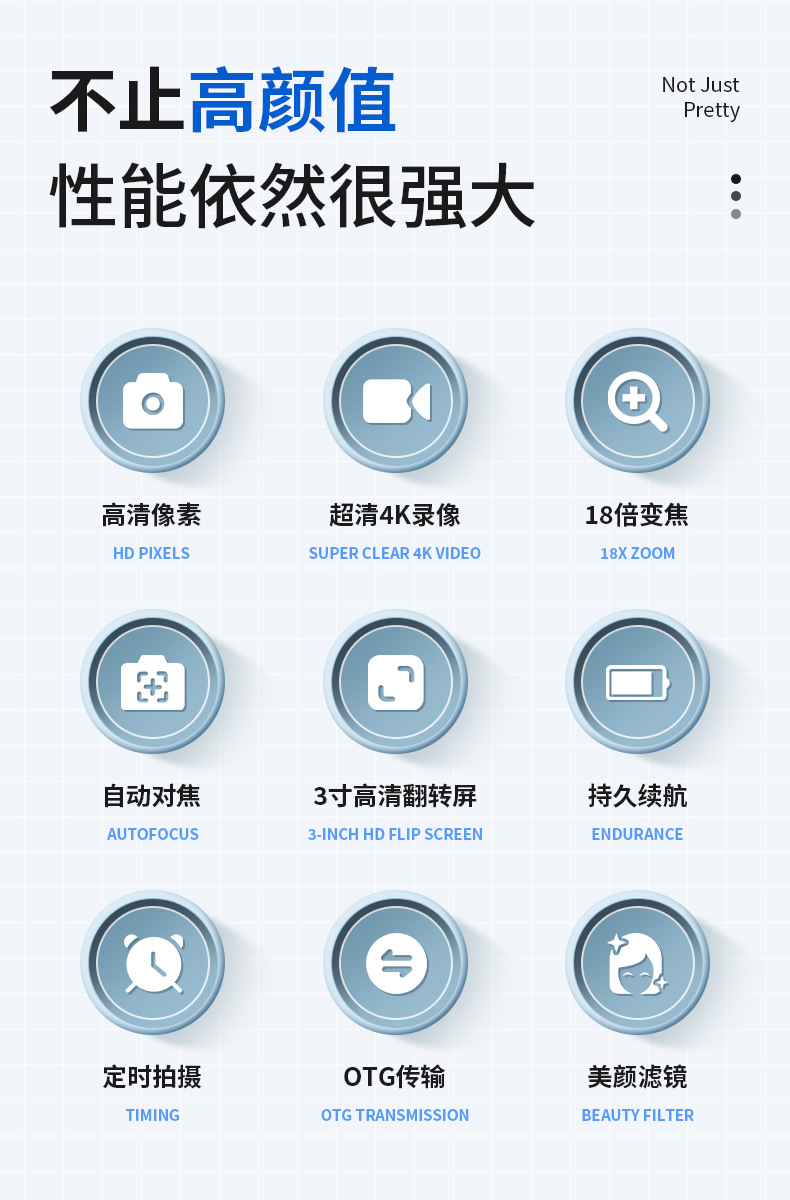 不止高颜值
性能依然很强大

Not Just
Pretty

高清像素
HD PIXELS

超清4K录像
SUPER CLEAR 4K VIDEO

18倍变焦
18X ZOOM

自动对焦
AUTOFOCUS

3寸高清翻转屏
3-INCH HD FLIP SCREEN

持久续航
ENDURANCE

定时拍摄
TIMING

OTG传输
OTG TRANSMISSION

美颜滤镜
BEAUTY FILTER