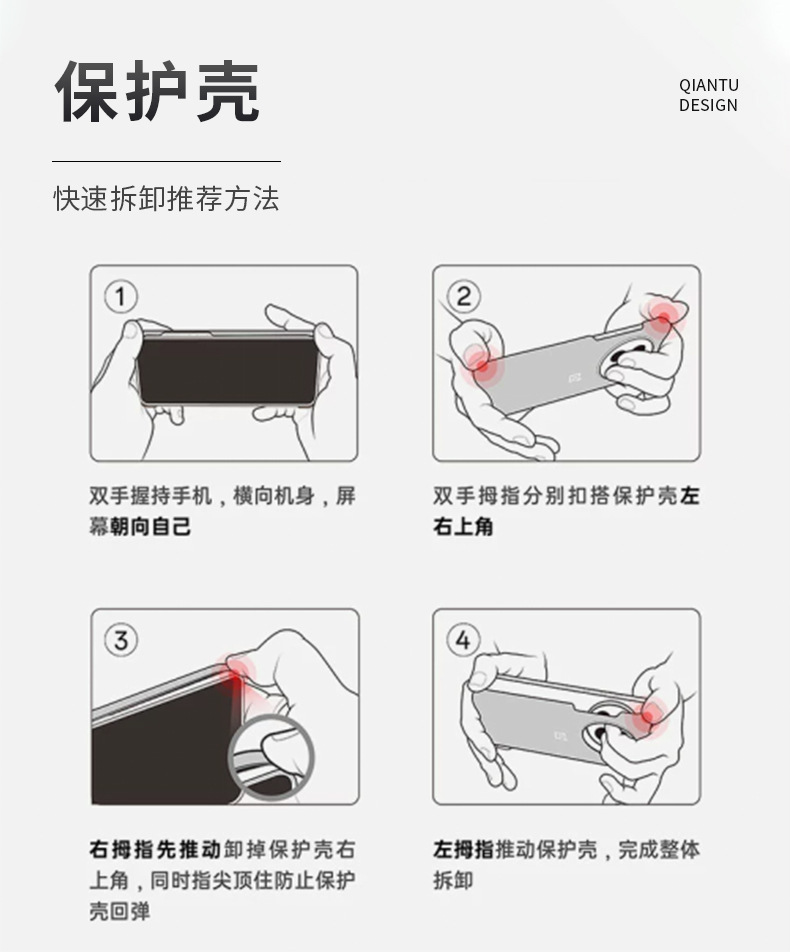 保护壳

QIANTU
DESIGN

快速拆卸推荐方法

①

双手握持手机，横向机身，屏幕朝向自己

②

双手拇指分别扣搭保护壳左右上角

③

右拇指先推动卸掉保护壳右上角，同时指尖顶住防止保护壳回弹

④

左拇指推动保护壳，完成整体拆卸