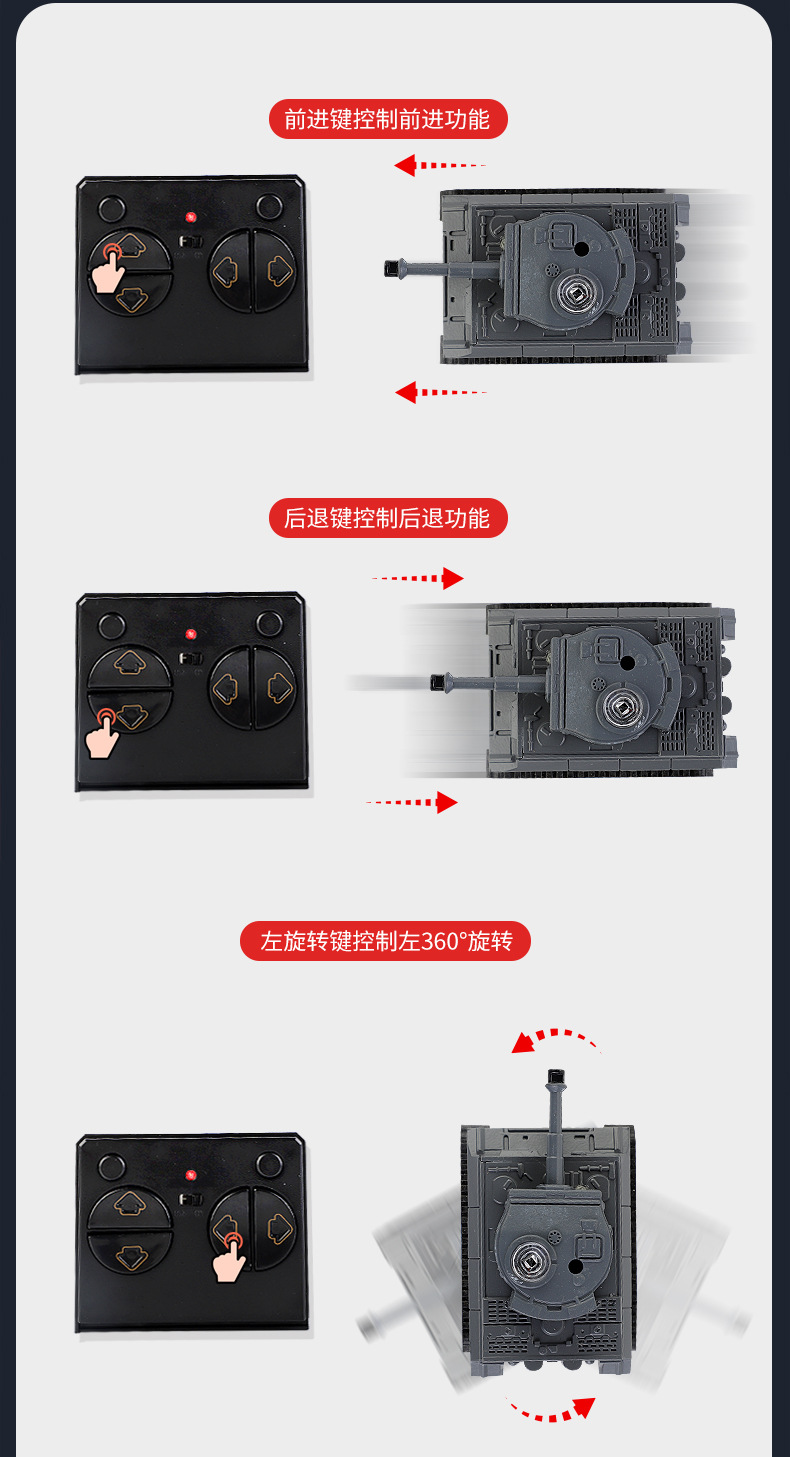 前进键控制前进功能

后退键控制后退功能

左旋转键控制左360°旋转