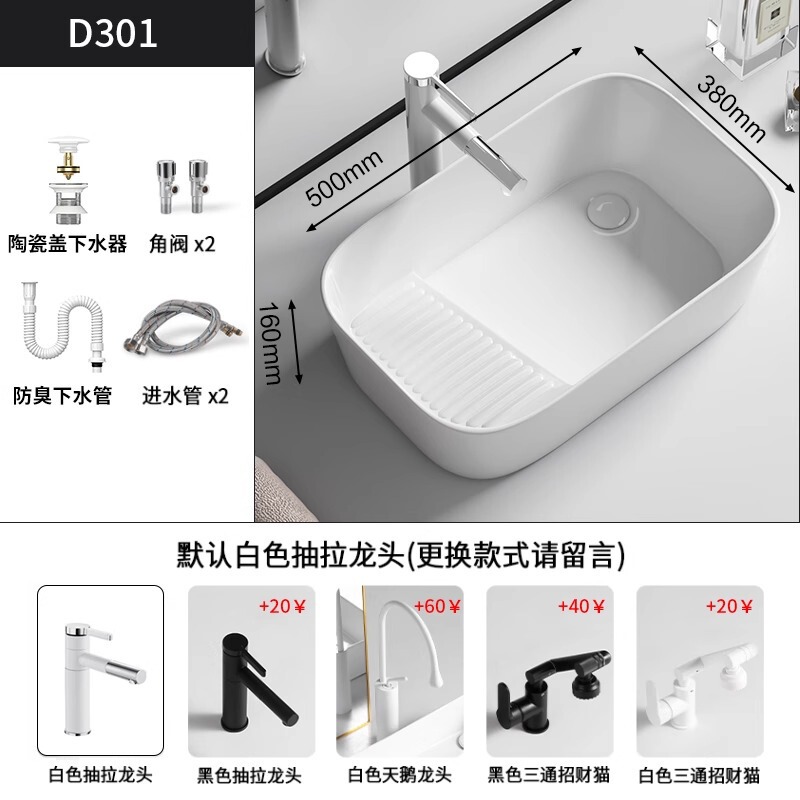 D301

陶瓷盖下水器

角阀 x2

防臭下水管

进水管 x2

500mm

380mm

160mm

默认白色抽拉龙头(更换款式请留言)

+20￥

+60￥

+40￥

+20￥

白色抽拉龙头

黑色抽拉龙头

白色天鹅龙头

黑色三通招财猫

白色三通招财猫