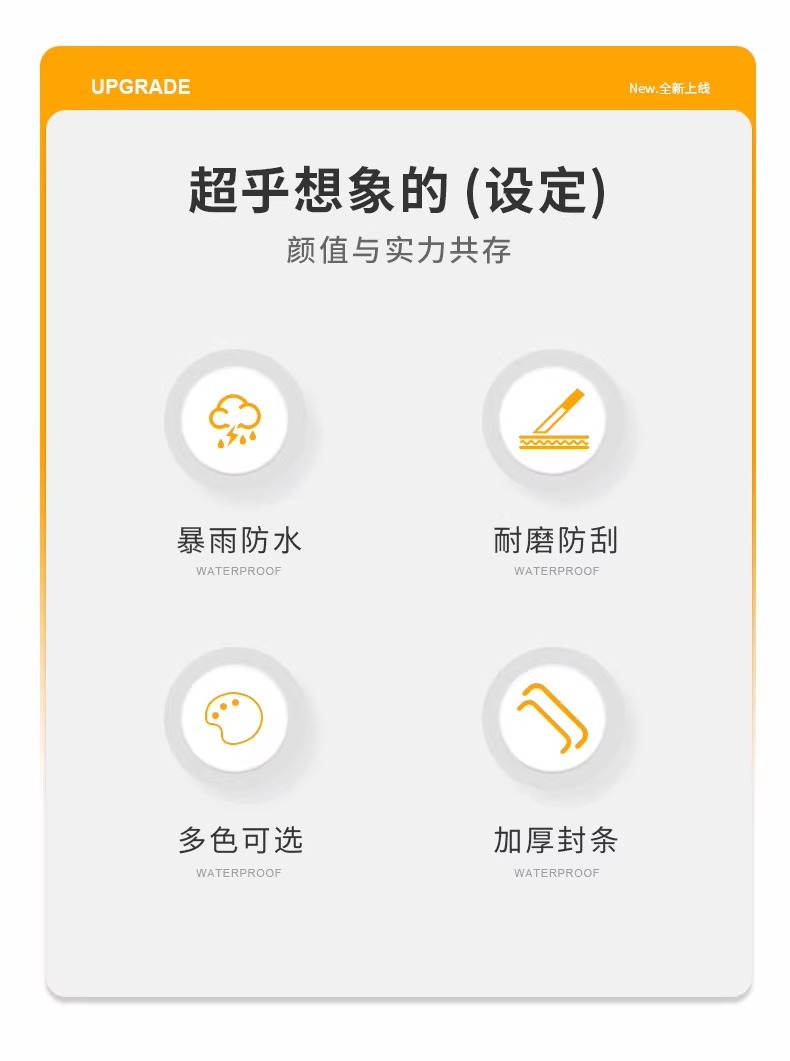 UPGRADE

New.全新上线

超乎想象的(设定)

颜值与实力共存

暴雨防水
WATERPROOF

耐磨防刮
WATERPROOF

多色可选
WATERPROOF

加厚封条
WATERPROOF