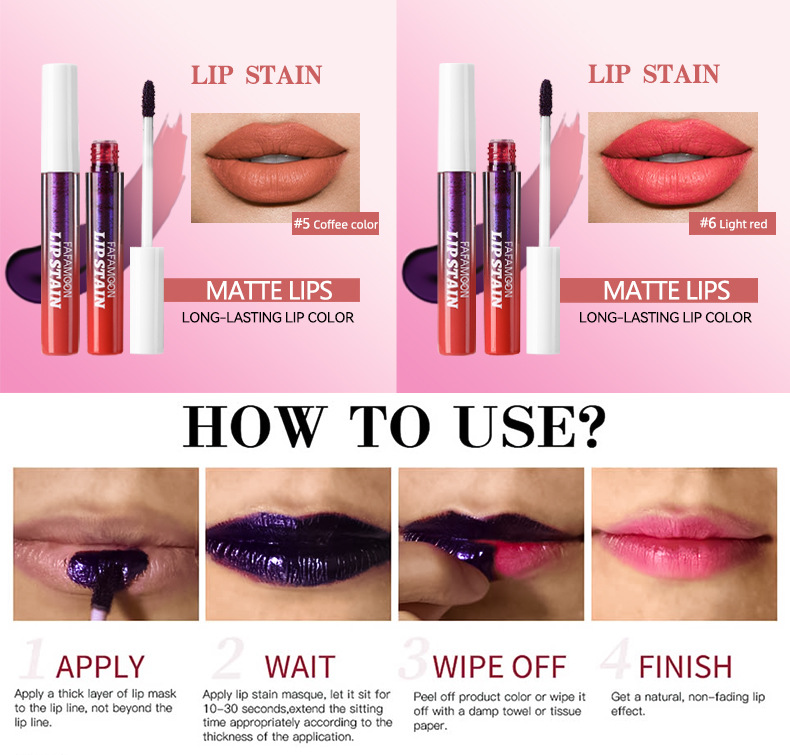 LIP STAIN

FAFAMOON LIP STAIN

FAFAMOON LIP STAIN

#5 Coffee color

MATTE LIPS

LONG-LASTING LIP COLOR

LIP STAIN

FAFAMOON LIP STAIN

FAFAMOON LIP STAIN

#6 Light red

MATTE LIPS

LONG-LASTING LIP COLOR

HOW TO USE?

1 APPLY

Apply a thick layer of lip mask to the lip line, not beyond the lip line.

2 WAIT

Apply lip stain masque, let it sit for 10-30 seconds,extend the sitting time appropriately according to the thickness of the application.

3 WIPE OFF

Peel off product color or wipe it off with a damp towel or tissue paper.

4 FINISH

Get a natural, non-fading lip effect.