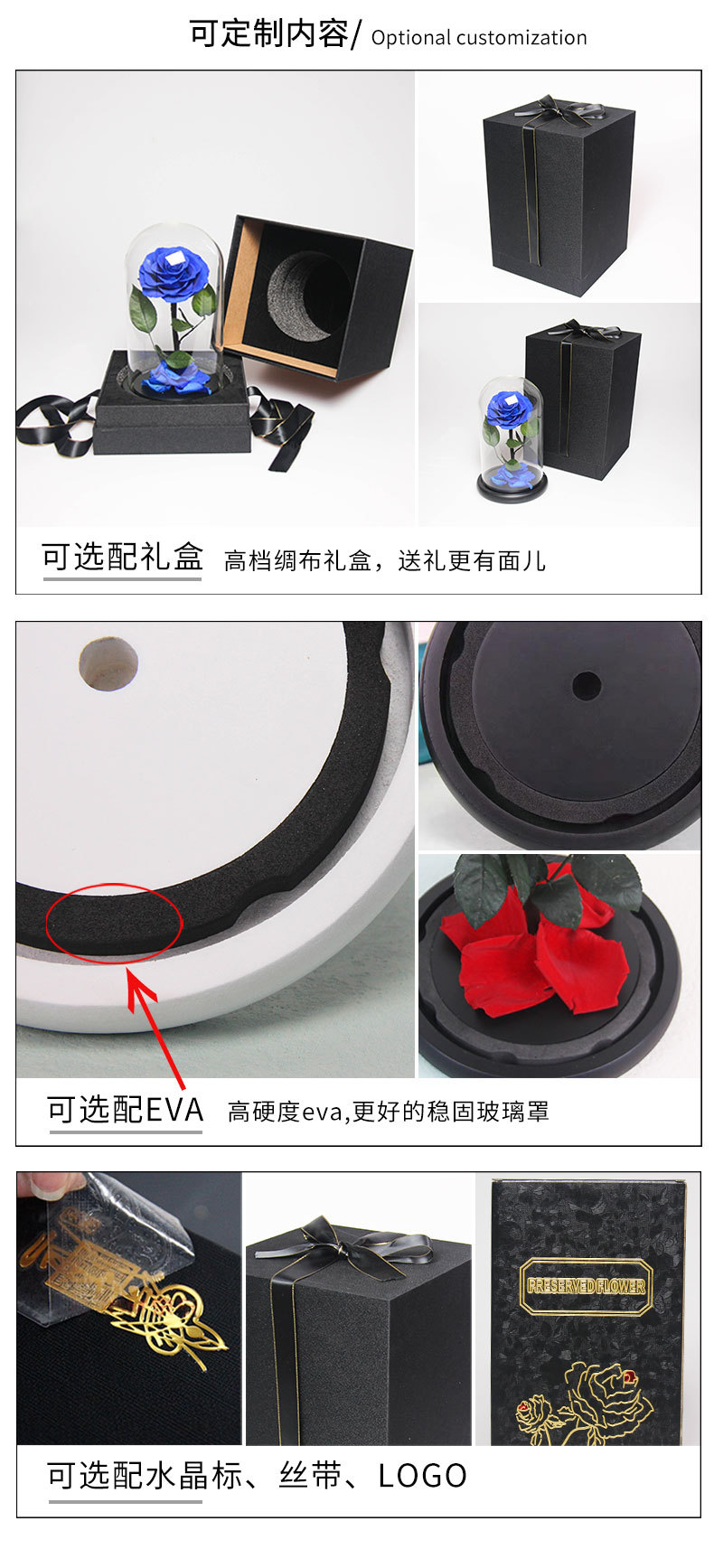 可定制内容/ Optional customization

可选配礼盒 高档绸布礼盒，送礼更有面儿

可选配EVA 高硬度eva,更好的稳固玻璃罩

PRESERVED FLOWER

可选配水晶标、丝带、LOGO