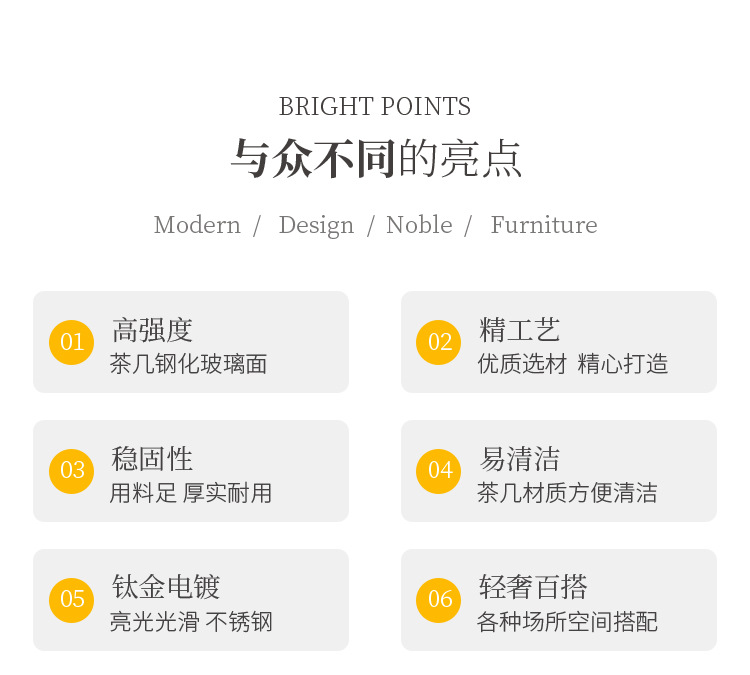 BRIGHT POINTS

与众不同的亮点

Modern / Design / Noble / Furniture

01
高强度
茶几钢化玻璃面

02
精工艺
优质选材 精心打造

03
稳固性
用料足 厚实耐用

04
易清洁
茶几材质方便清洁

05
钛金电镀
亮光光滑 不锈钢

06
轻奢百搭
各种场所空间搭配