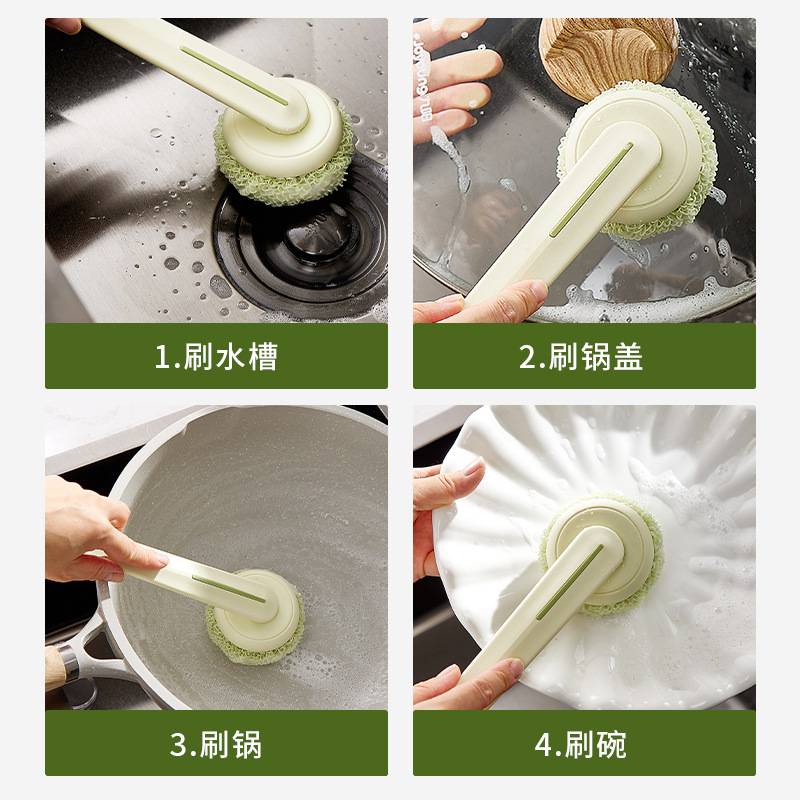 1.刷水槽

2.刷锅盖

3.刷锅

4.刷碗