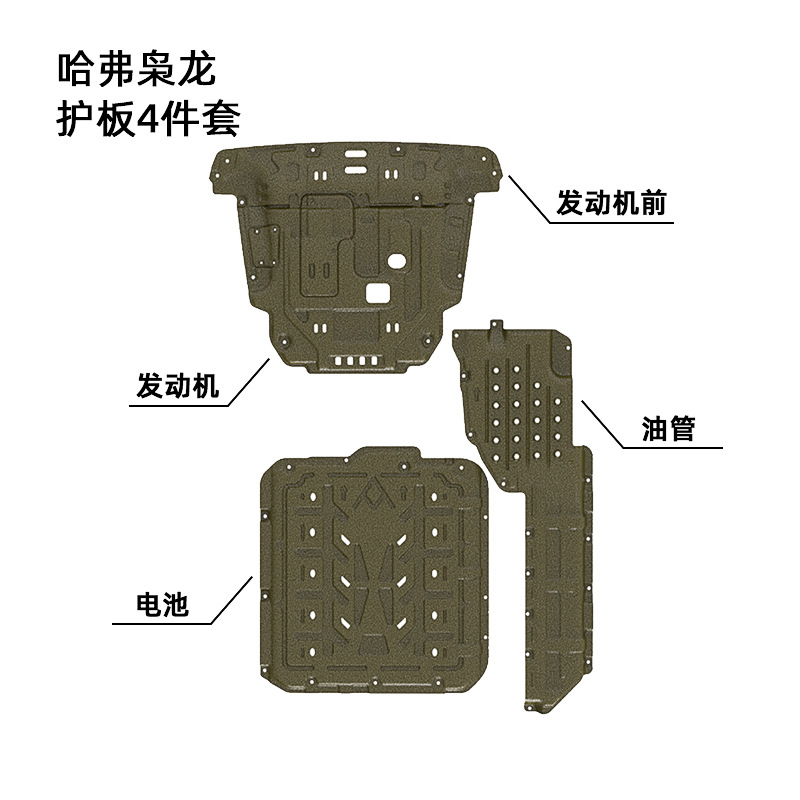 哈弗枭龙
护板4件套

发动机前

发动机

油管

电池