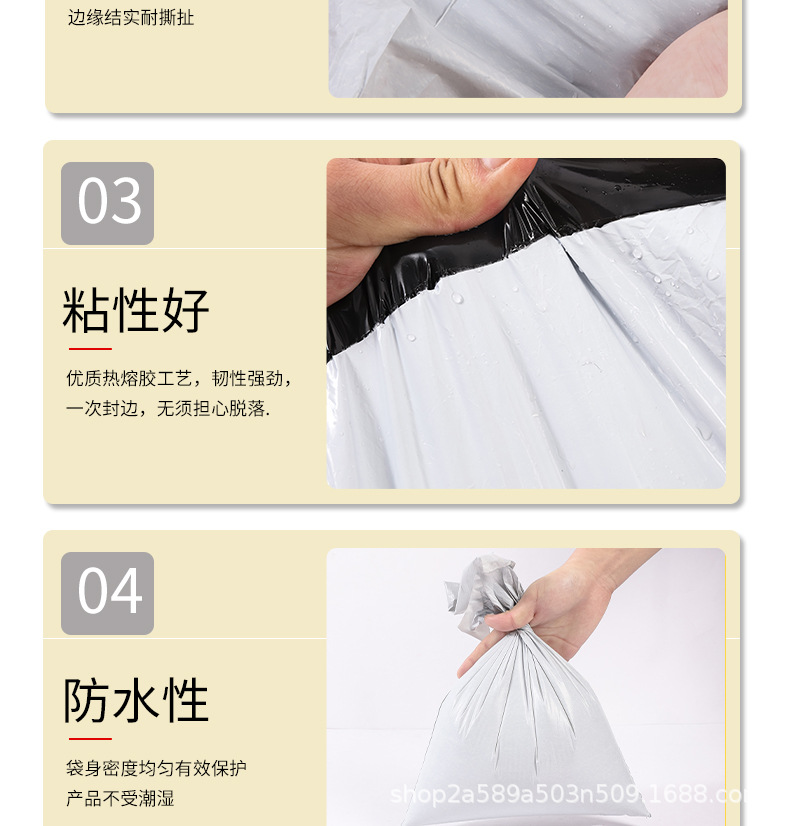 边缘结实耐撕扯

03

粘性好

优质热熔胶工艺，韧性强劲，一次封边，无须担心脱落.

04

防水性

袋身密度均匀有效保护产品不受潮湿

shop2a589a503n509.1688.co