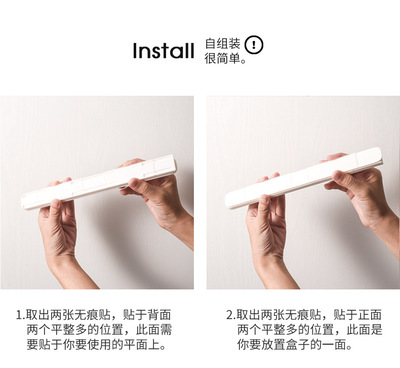 Install 自组装 !
很简单。

1.取出两张无痕贴，贴于背面两个平整多的位置，此面需要贴于你要使用的平面上。

2.取出两张无痕贴，贴于正面两个平整多的位置，此面是你要放置盒子的一面。