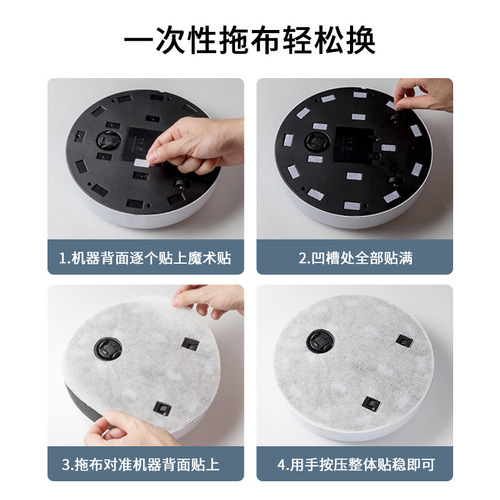 一次性拖布轻松换

1.机器背面逐个贴上魔术贴

2.凹槽处全部贴满

3.拖布对准机器背面贴上

4.用手按压整体贴稳即可