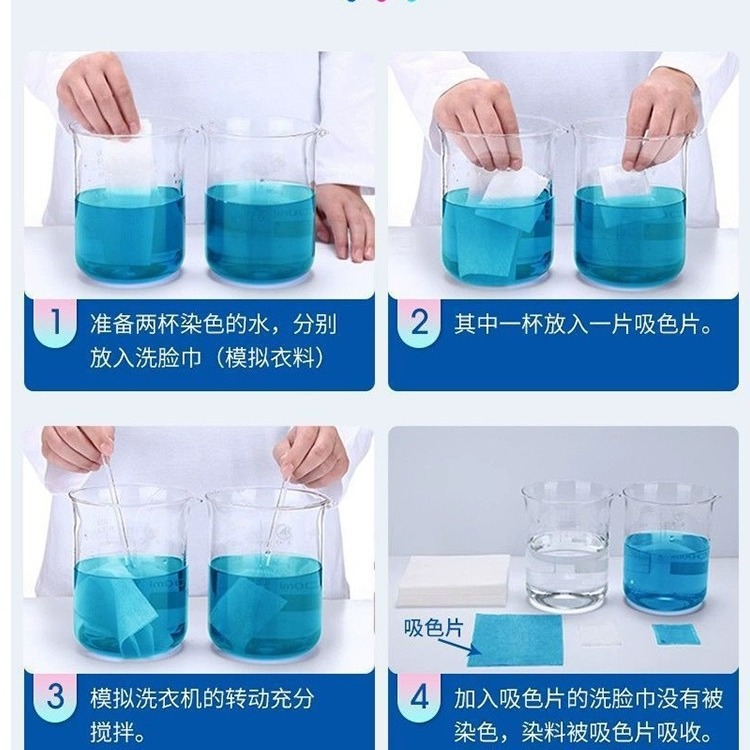 1 准备两杯染色的水，分别放入洗脸巾（模拟衣料）

2 其中一杯放入一片吸色片。

3 模拟洗衣机的转动充分搅拌。

吸色片

4 加入吸色片的洗脸巾没有被染色，染料被吸色片吸收。