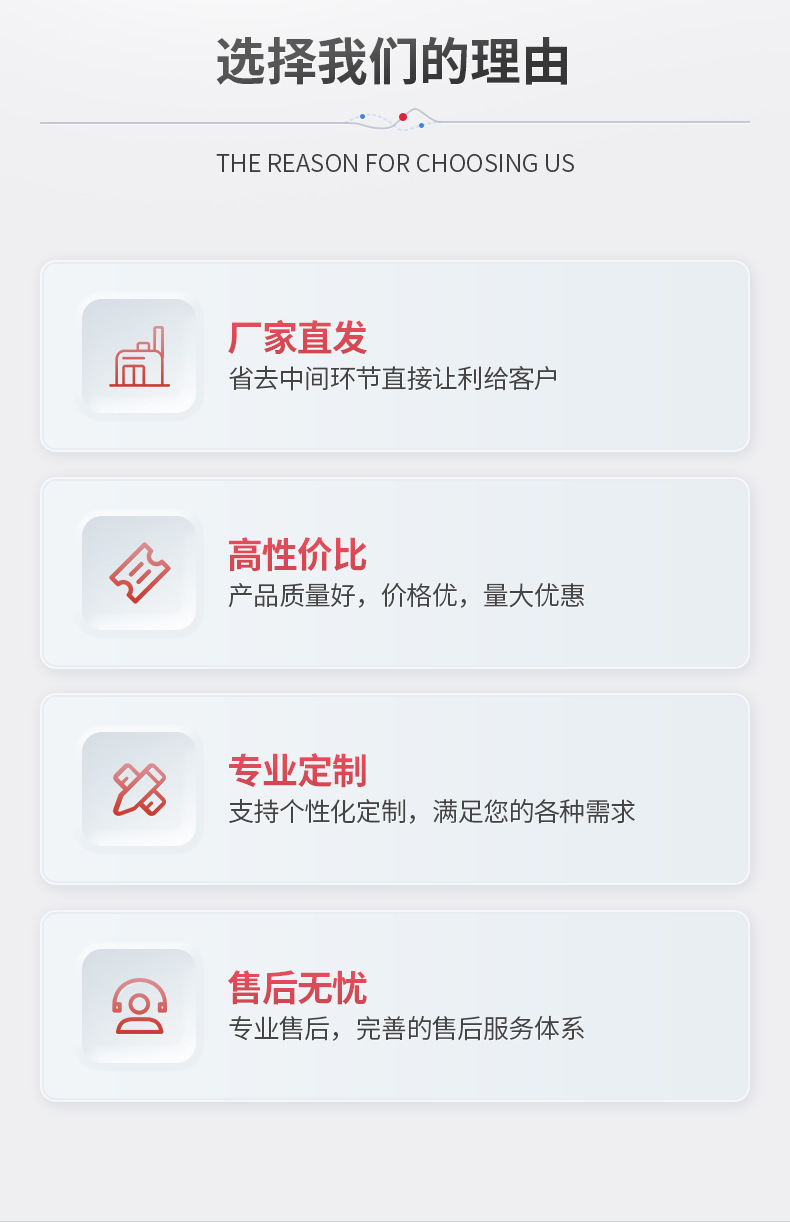 选择我们的理由

THE REASON FOR CHOOSING US

厂家直发
省去中间环节直接让利给客户

高性价比
产品质量好，价格优，量大优惠

专业定制
支持个性化定制，满足您的各种需求

售后无忧
专业售后，完善的售后服务体系