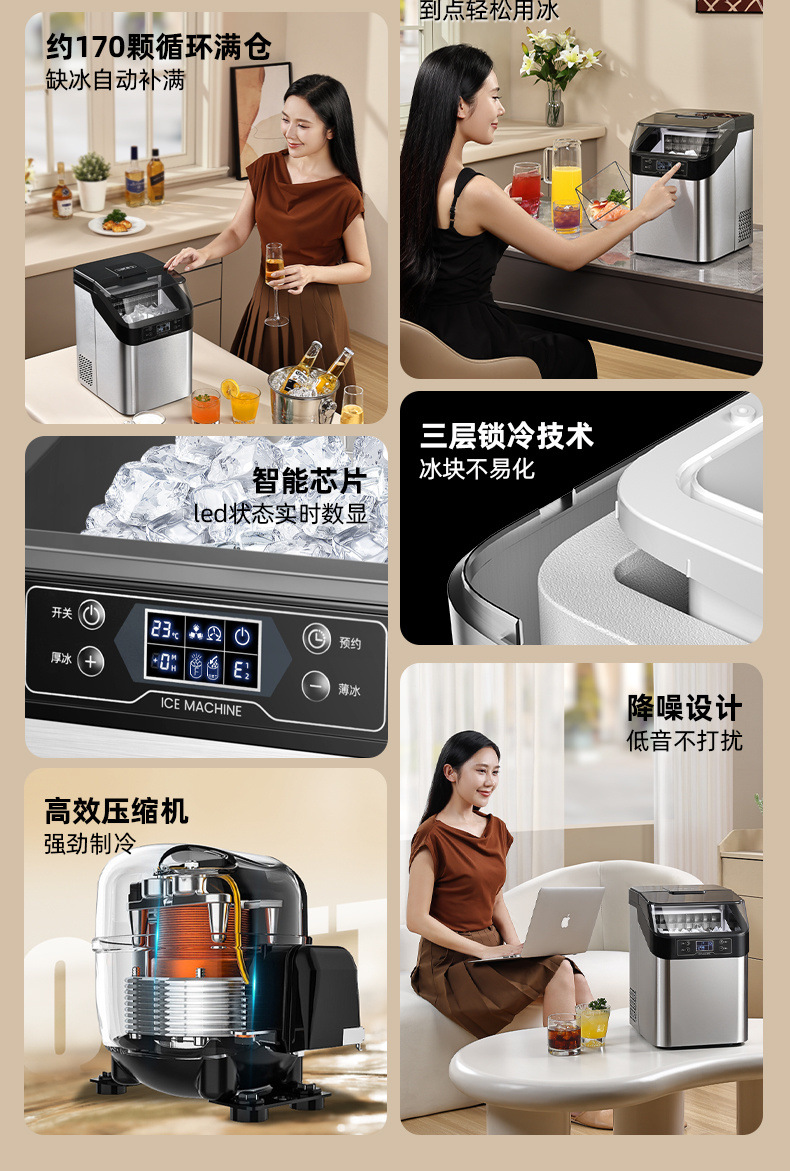 约170颗循环满仓
缺冰自动补满

到点轻松用冰

智能芯片
led状态实时数显

开关
厚冰
23℃
预约
薄冰
ICE MACHINE

三层锁冷技术
冰块不易化

高效压缩机
强劲制冷

降噪设计
低音不打扰