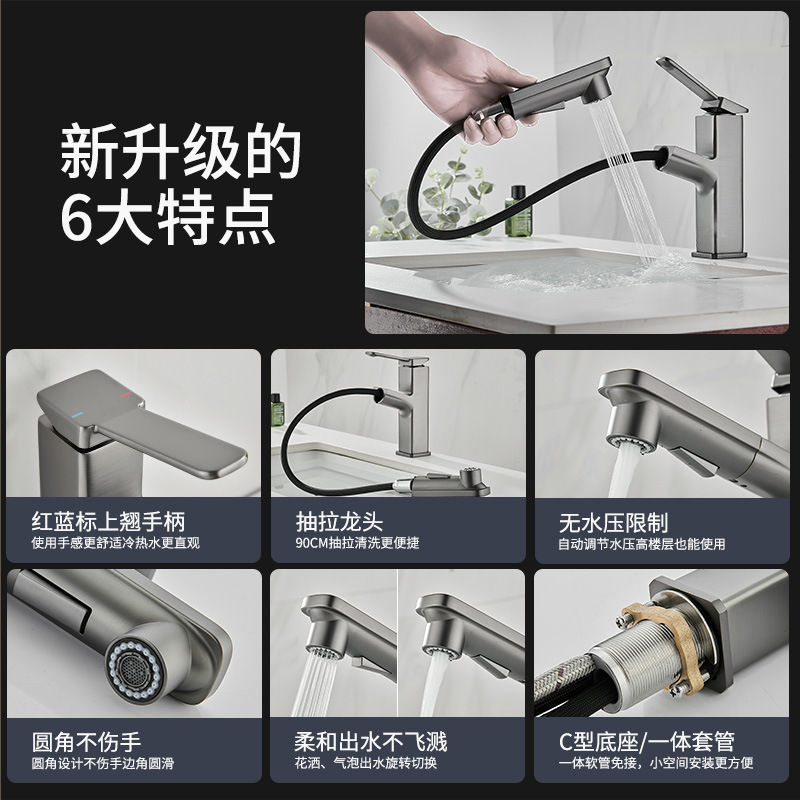 新升级的
6大特点

红蓝标上翘手柄
使用手感更舒适冷热水更直观

抽拉龙头
90CM抽拉清洗更便捷

无水压限制
自动调节水压高楼层也能使用

圆角不伤手
圆角设计不伤手边角圆滑

柔和出水不飞溅
花洒、气泡出水旋转切换

C型底座/一体套管
一体软管免接，小空间安装更方便