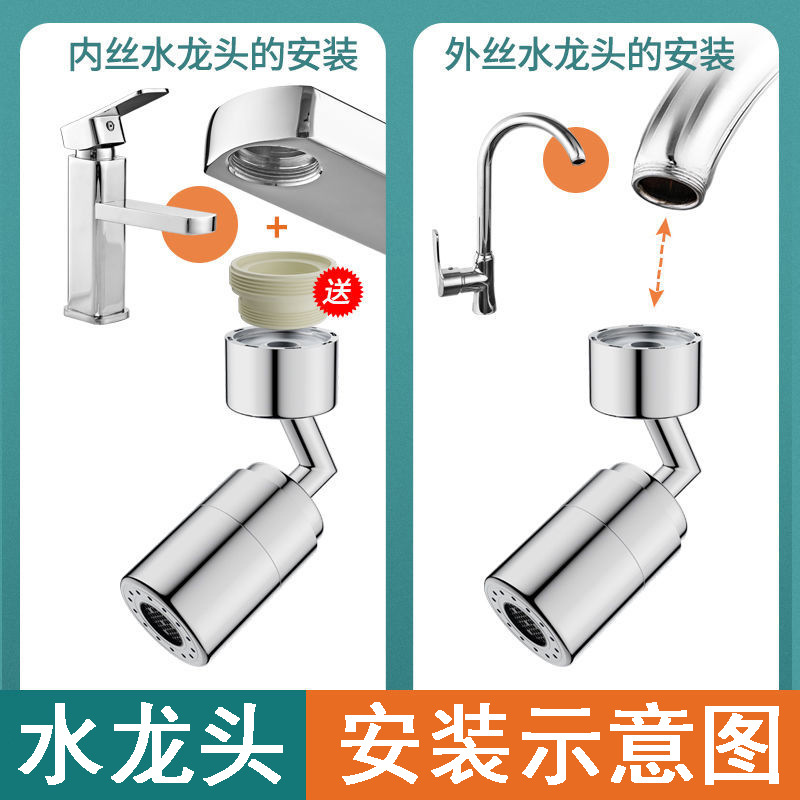 内丝水龙头的安装

+

送

外丝水龙头的安装

水龙头

安装示意图