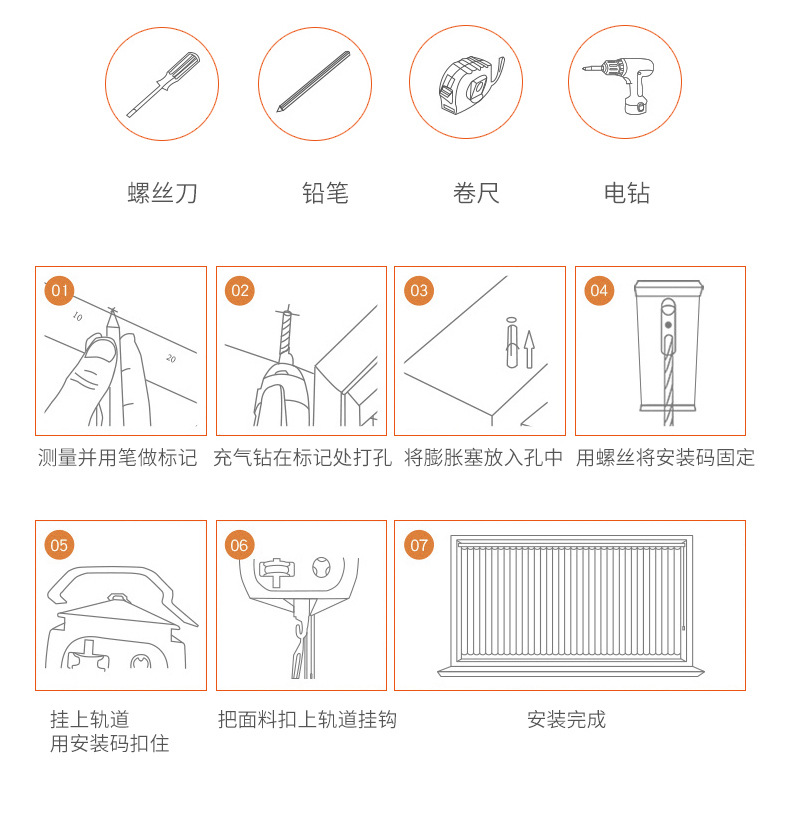 螺丝刀 铅笔 卷尺 电钻

01
10
20
测量并用笔做标记

02
充气钻在标记处打孔

03
将膨胀塞放入孔中

04
用螺丝将安装码固定

05
挂上轨道
用安装码扣住

06
把面料扣上轨道挂钩

07
安装完成