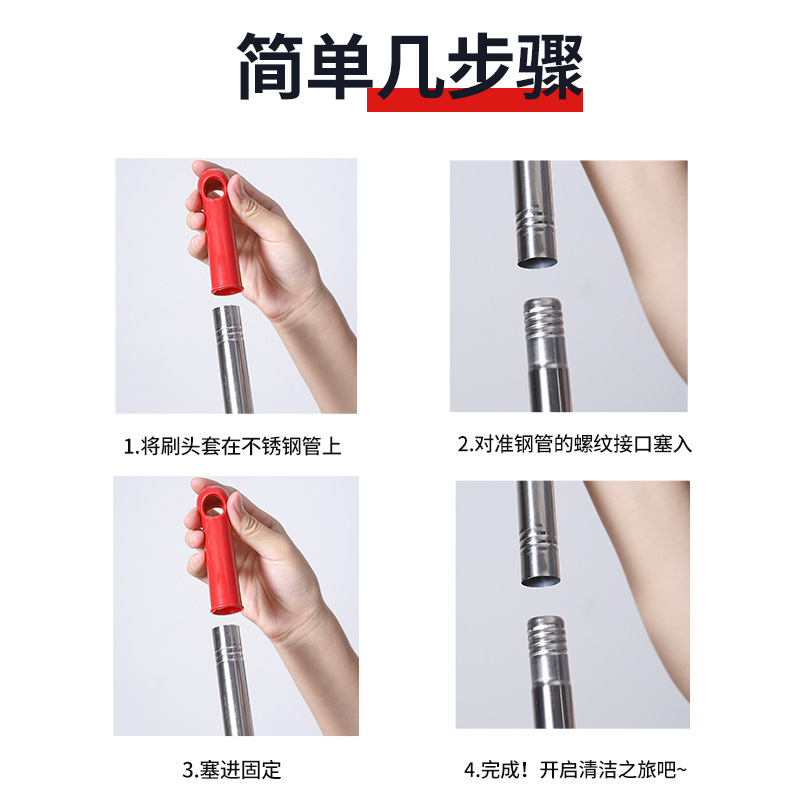 简单几步骤

1.将刷头套在不锈钢管上

2.对准钢管的螺纹接口塞入

3.塞进固定

4.完成！开启清洁之旅吧~