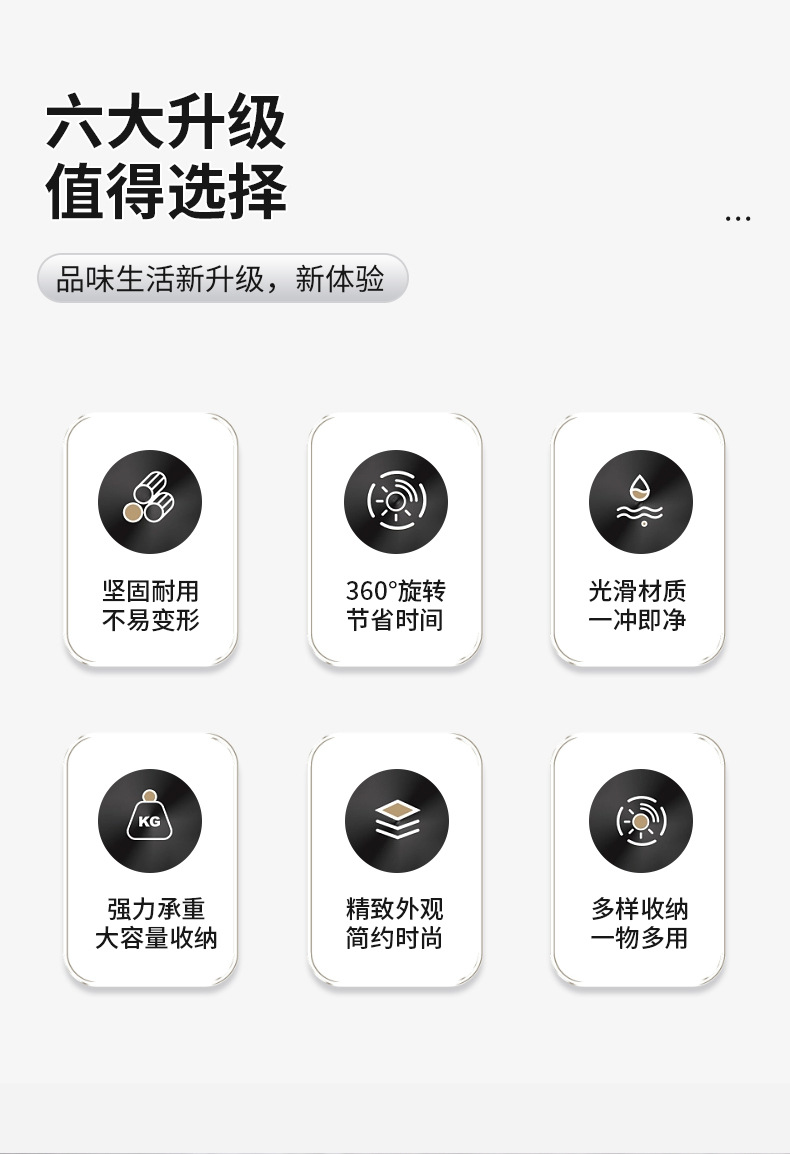 六大升级
值得选择

...

品味生活新升级，新体验

坚固耐用
不易变形

360°旋转
节省时间

光滑材质
一冲即净

KG

强力承重
大容量收纳

精致外观
简约时尚

多样收纳
一物多用