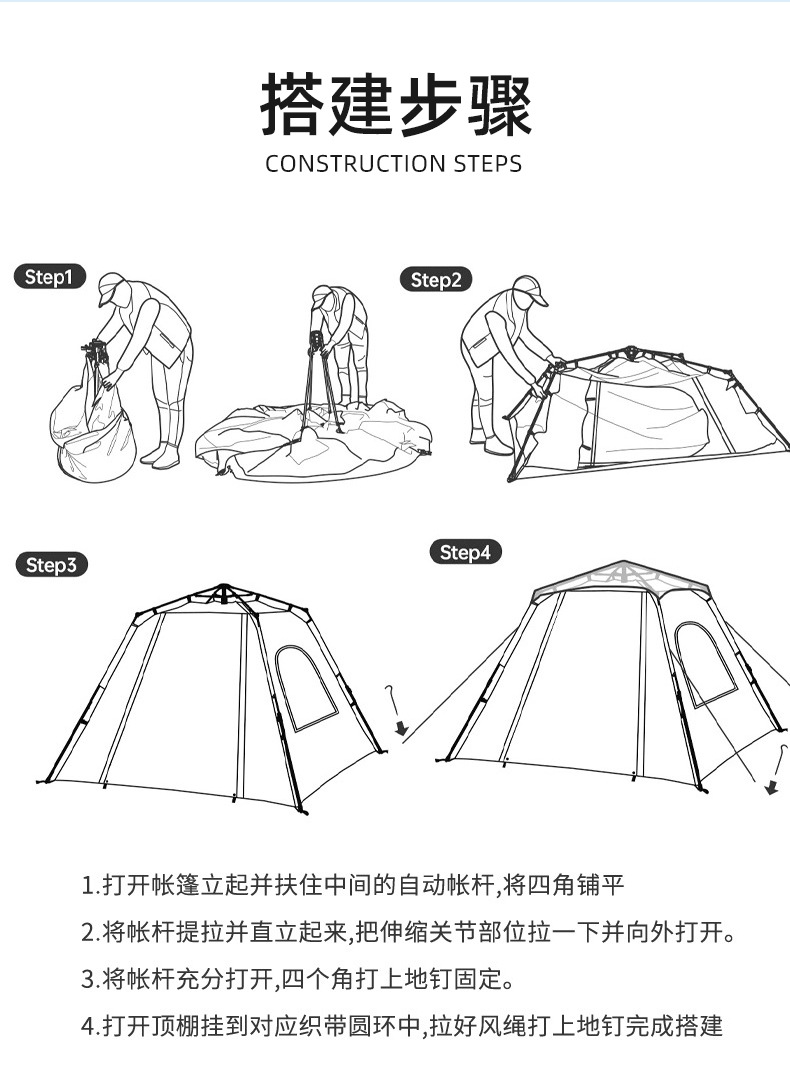 搭建步骤
CONSTRUCTION STEPS

Step1

Step2

Step3

Step4

1.打开帐篷立起并扶住中间的自动帐杆,将四角铺平

2.将帐杆提拉并直立起来,把伸缩关节部位拉一下并向外打开。

3.将帐杆充分打开,四个角打上地钉固定。

4.打开顶棚挂到对应织带圆环中,拉好风绳打上地钉完成搭建