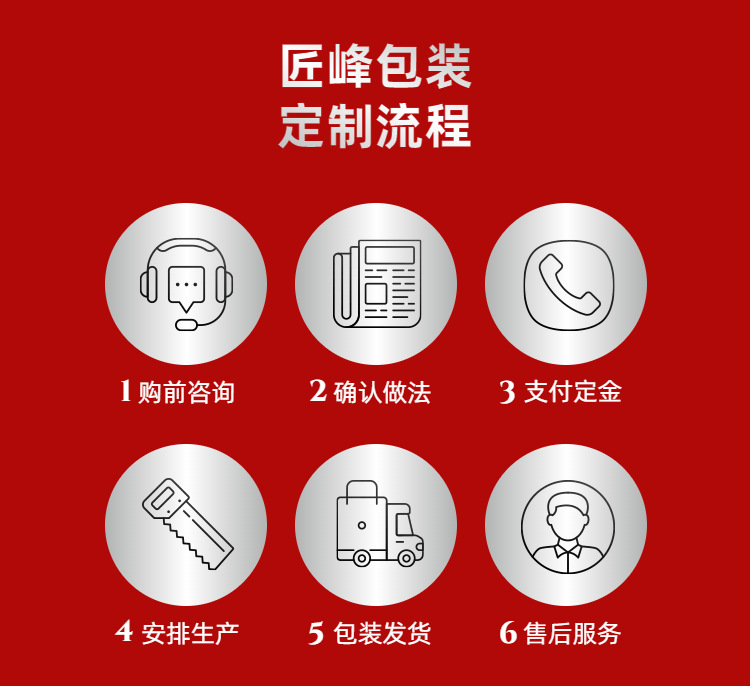 匠峰包装
定制流程

1 购前咨询

2 确认做法

3 支付定金

4 安排生产

5 包装发货

6 售后服务