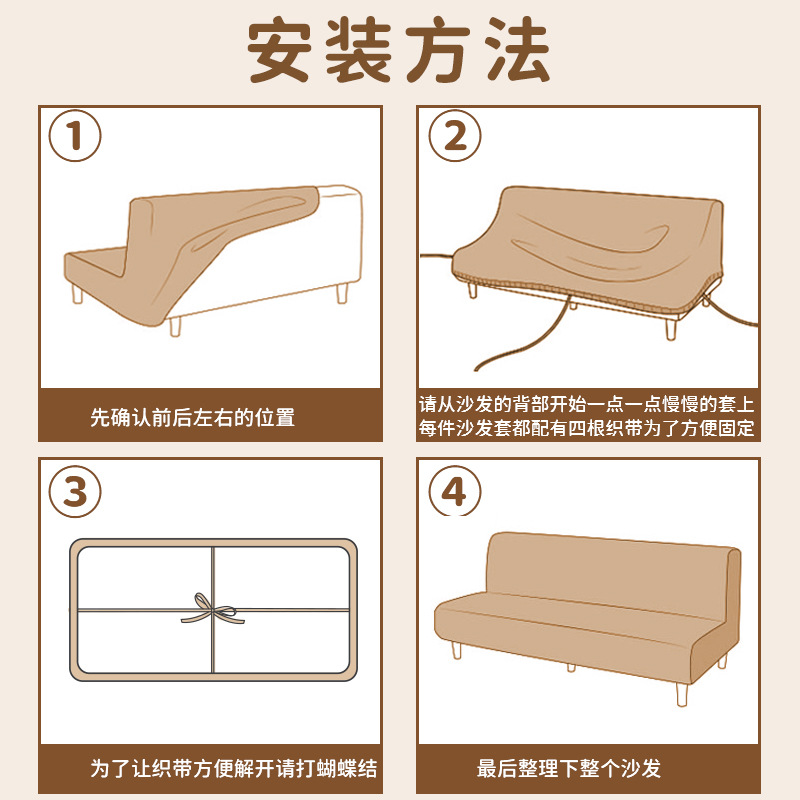 安装方法

①

先确认前后左右的位置

②

请从沙发的背部开始一点一点慢慢的套上
每件沙发套都配有四根织带为了方便固定

③

为了让织带方便解开请打蝴蝶结

④

最后整理下整个沙发