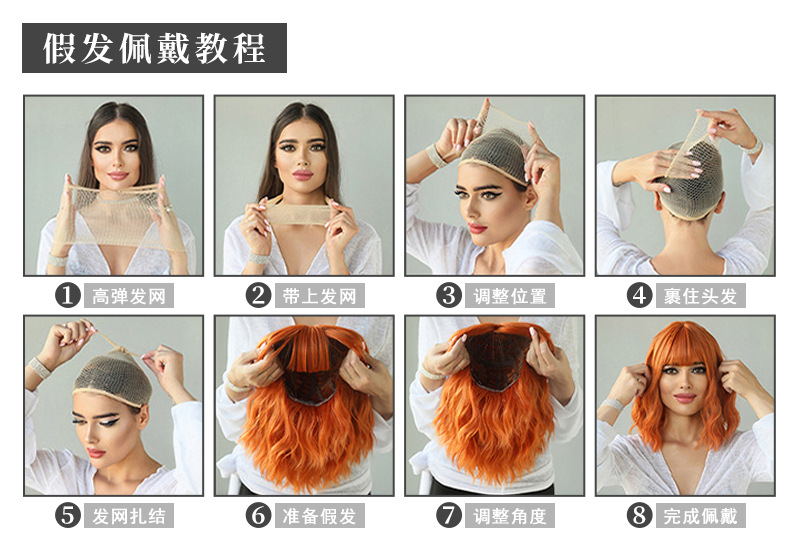 假发佩戴教程

1 高弹发网

2 带上发网

3 调整位置

4 裹住头发

5 发网扎结

6 准备假发

7 调整角度

8 完成佩戴