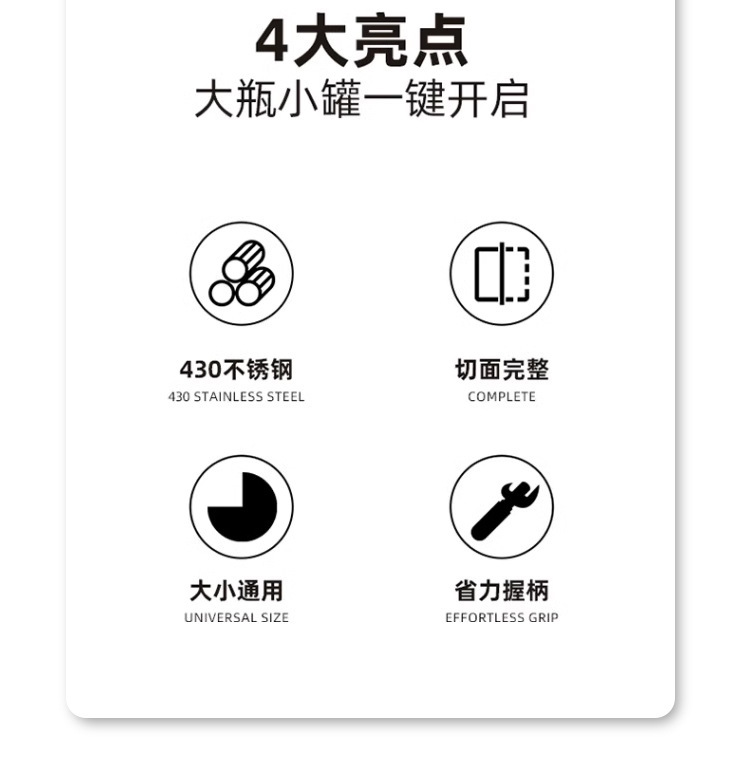 4大亮点
大瓶小罐一键开启

430不锈钢
430 STAINLESS STEEL

切面完整
COMPLETE

大小通用
UNIVERSAL SIZE

省力握柄
EFFORTLESS GRIP