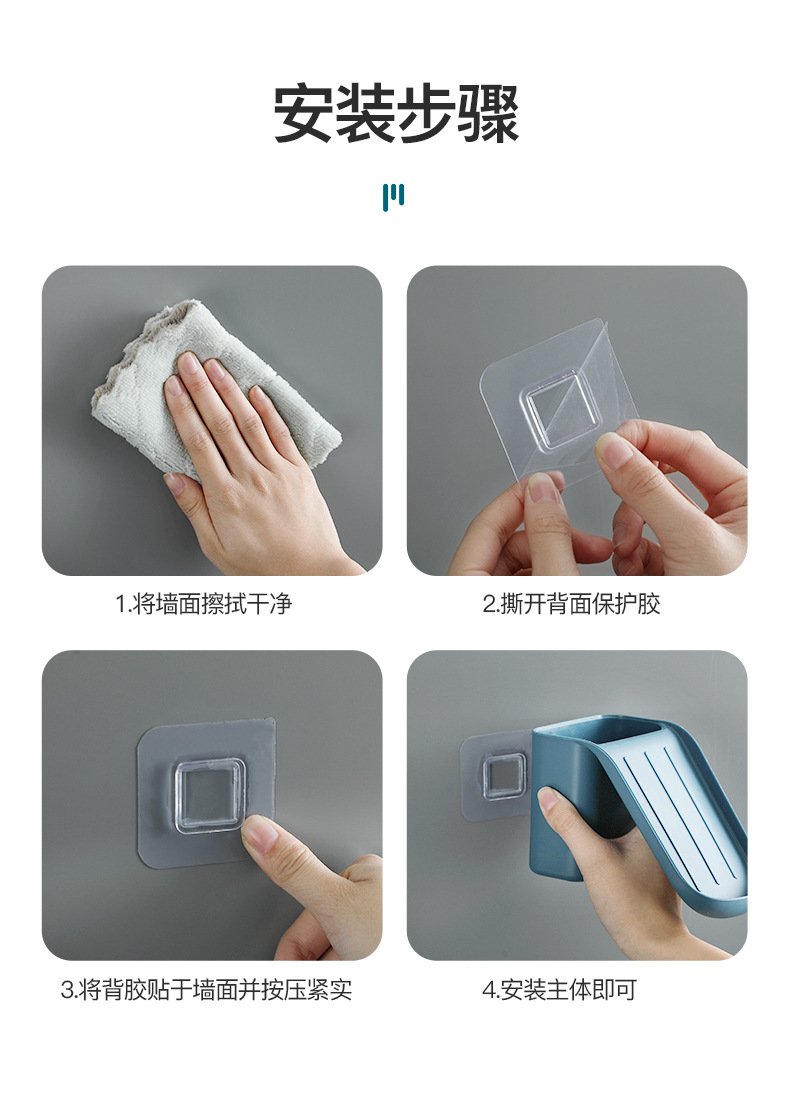 安装步骤

1.将墙面擦拭干净

2.撕开背面保护胶

3.将背胶贴于墙面并按压紧实

4.安装主体即可