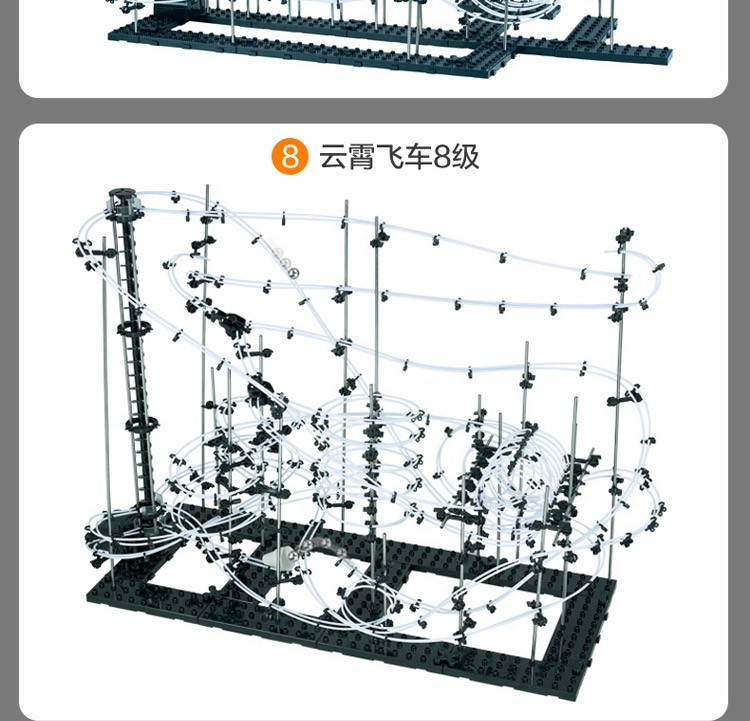 8 云霄飞车8级