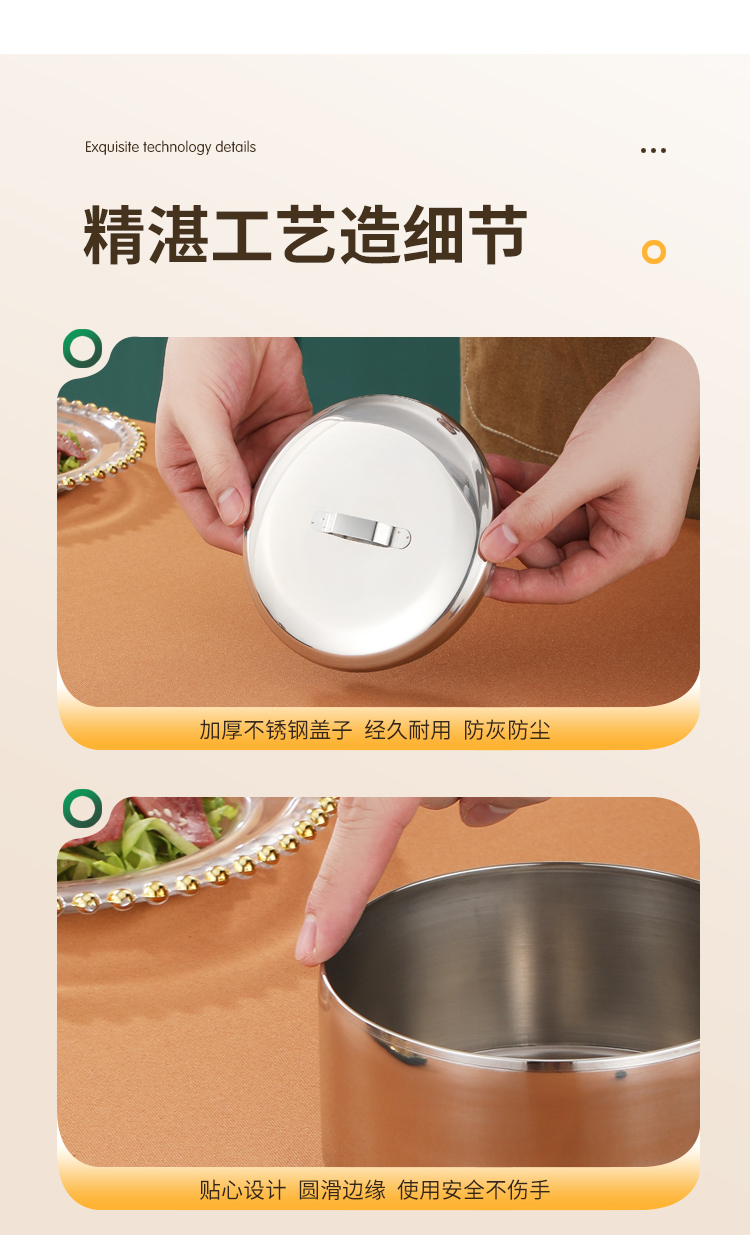 Exquisite technology details

精湛工艺造细节

加厚不锈钢盖子 经久耐用 防灰防尘

贴心设计 圆滑边缘 使用安全不伤手