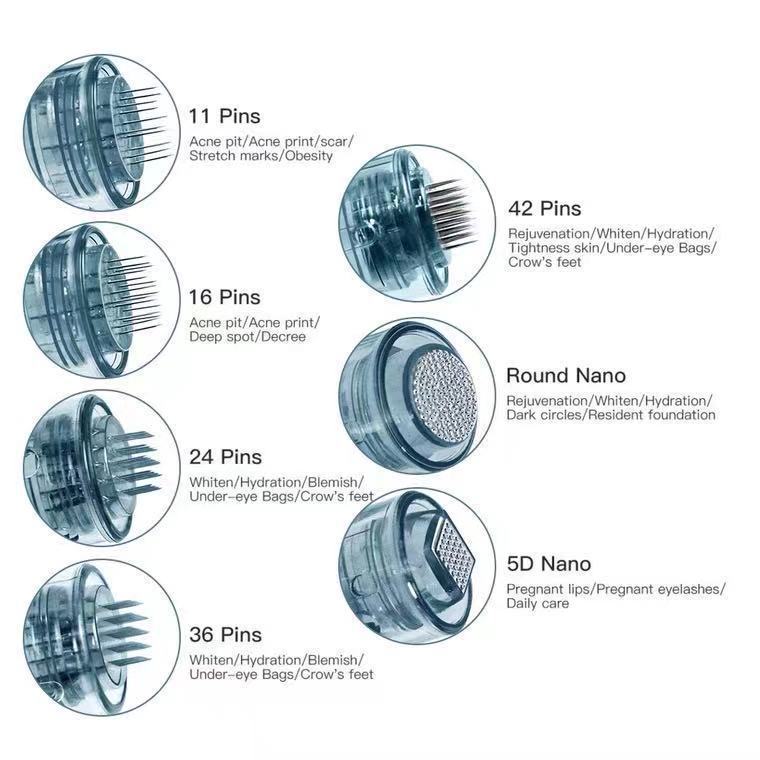 11 Pins
Acne pit/Acne print/scar/
Stretch marks/Obesity

16 Pins
Acne pit/Acne print/
Deep spot/Decree

24 Pins
Whiten/Hydration/Blemish/
Under-eye Bags/Crow's feet

36 Pins
Whiten/Hydration/Blemish/
Under-eye Bags/Crow's feet

42 Pins
Rejuvenation/Whiten/Hydration/
Tightness skin/Under-eye Bags/
Crow's feet

Round Nano
Rejuvenation/Whiten/Hydration/
Dark circles/Resident foundation

5D Nano
Pregnant lips/Pregnant eyelashes/
Daily care