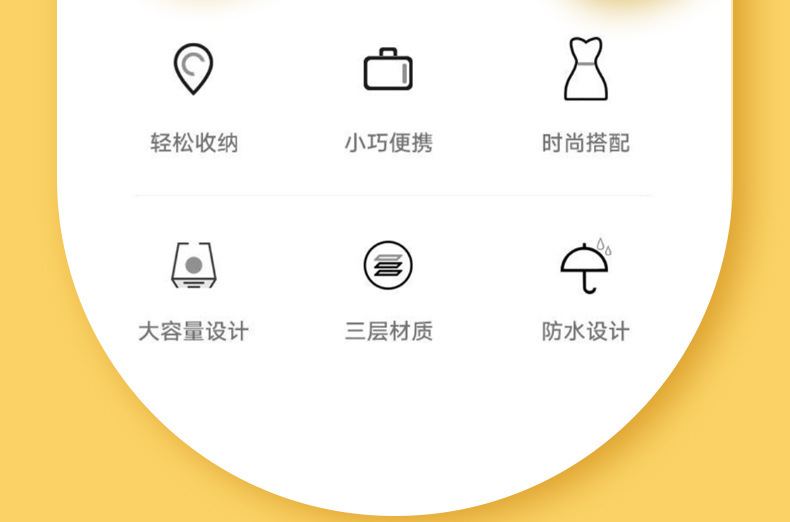 轻松收纳 小巧便携 时尚搭配

大容量设计 三层材质 防水设计