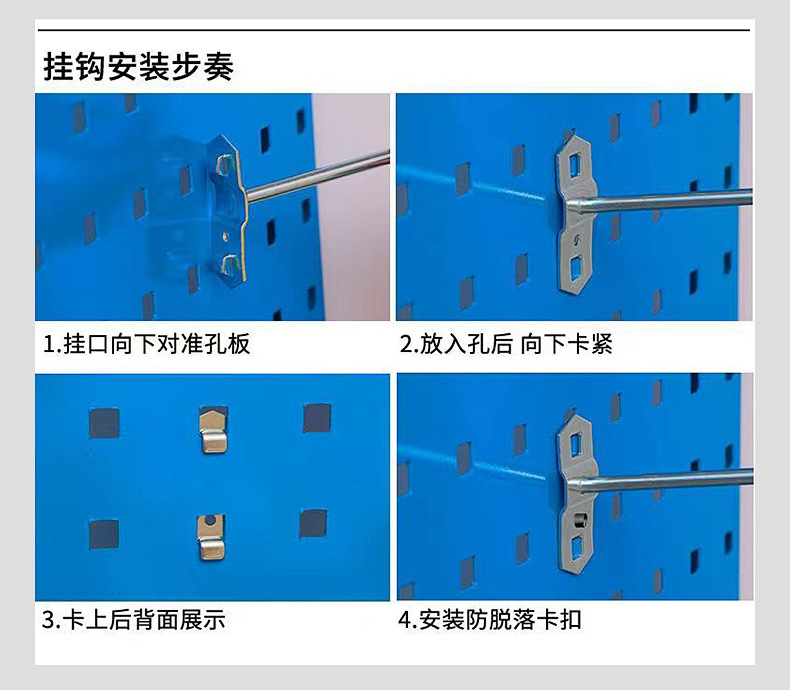 挂钩安装步奏

1.挂口向下对准孔板

2.放入孔后 向下卡紧

3.卡上后背面展示

4.安装防脱落卡扣