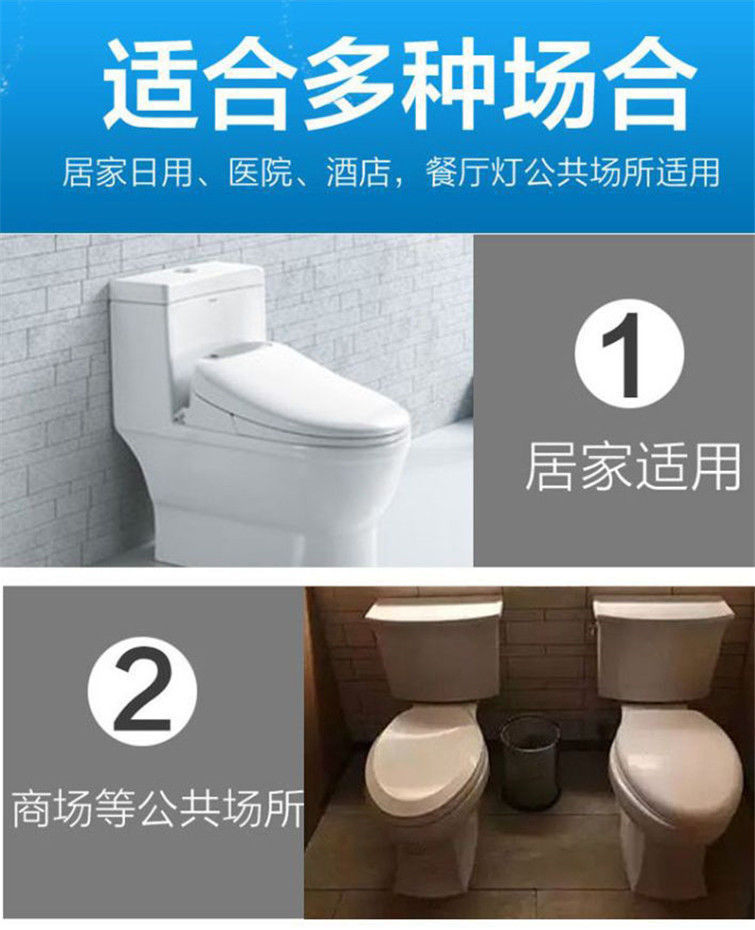 适合多种场合

居家日用、医院、酒店，餐厅灯公共场所适用

1

居家适用

2

商场等公共场所