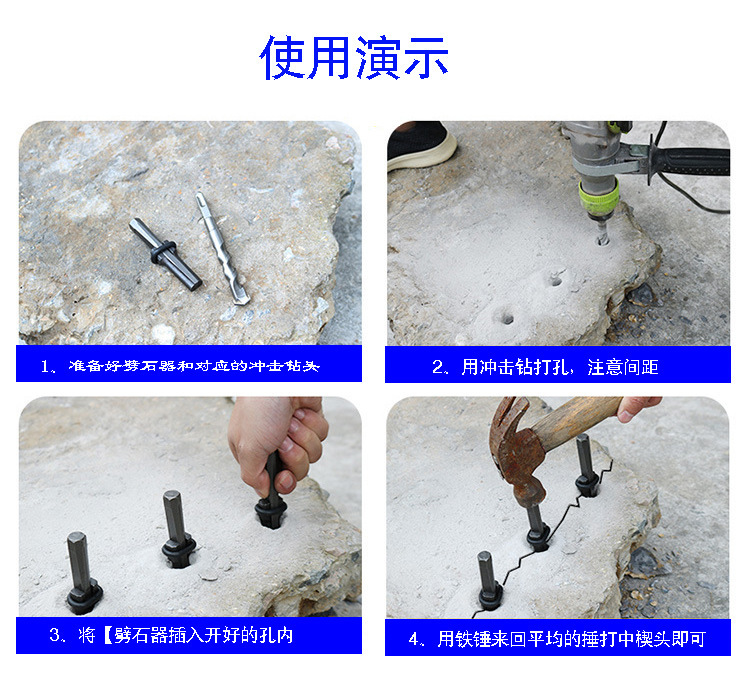 使用演示

1、准备好劈石器和对应的冲击钻头

2、用冲击钻打孔，注意间距

3、将【劈石器插入开好的孔内

4、用铁锤来回平均的捶打中楔头即可