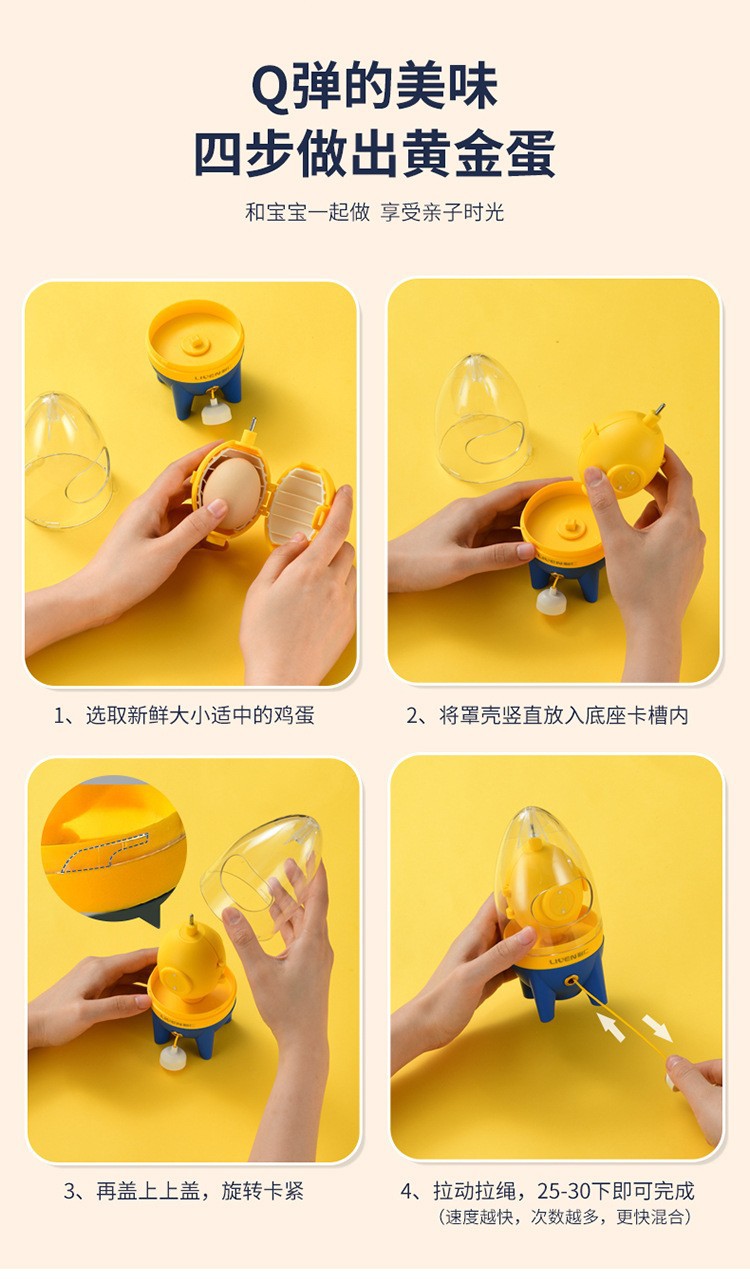 Q弹的美味
四步做出黄金蛋

和宝宝一起做 享受亲子时光

1、选取新鲜大小适中的鸡蛋

2、将罩壳竖直放入底座卡槽内

3、再盖上上盖，旋转卡紧

4、拉动拉绳，25-30下即可完成
（速度越快，次数越多，更快混合）