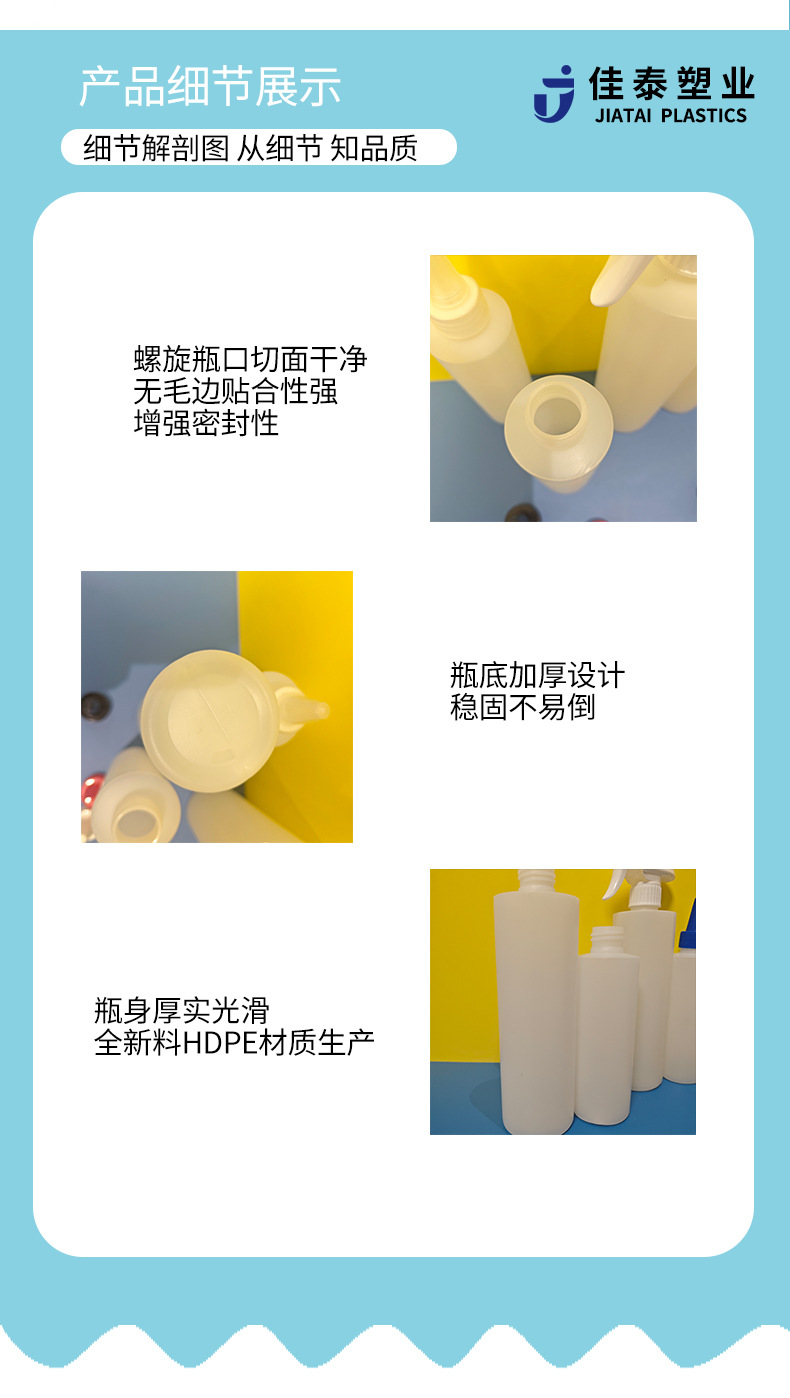 产品细节展示

佳泰塑业
JIATAI PLASTICS

细节解剖图 从细节 知品质

螺旋瓶口切面干净
无毛边贴合性强
增强密封性

瓶底加厚设计
稳固不易倒

瓶身厚实光滑
全新料HDPE材质生产