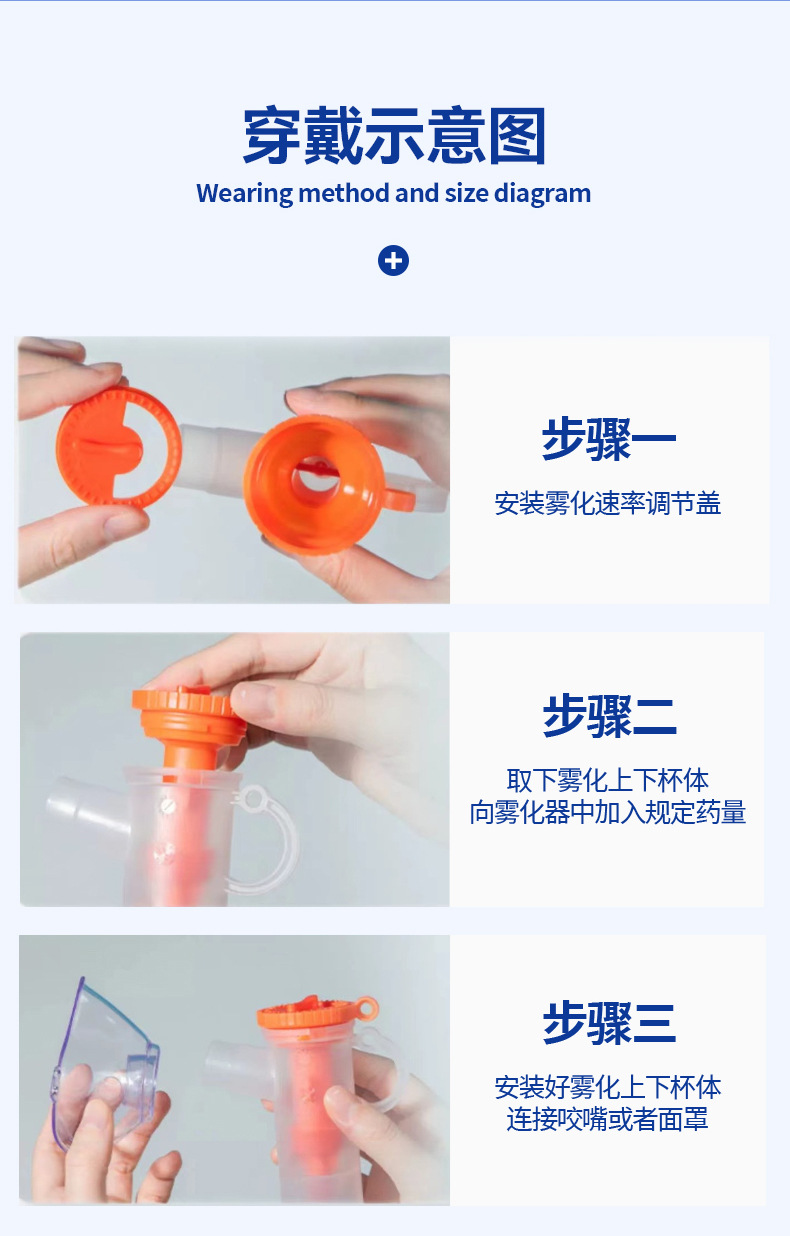 穿戴示意图
Wearing method and size diagram

步骤一
安装雾化速率调节盖

步骤二
取下雾化上下杯体
向雾化器中加入规定药量

步骤三
安装好雾化上下杯体
连接咬嘴或者面罩