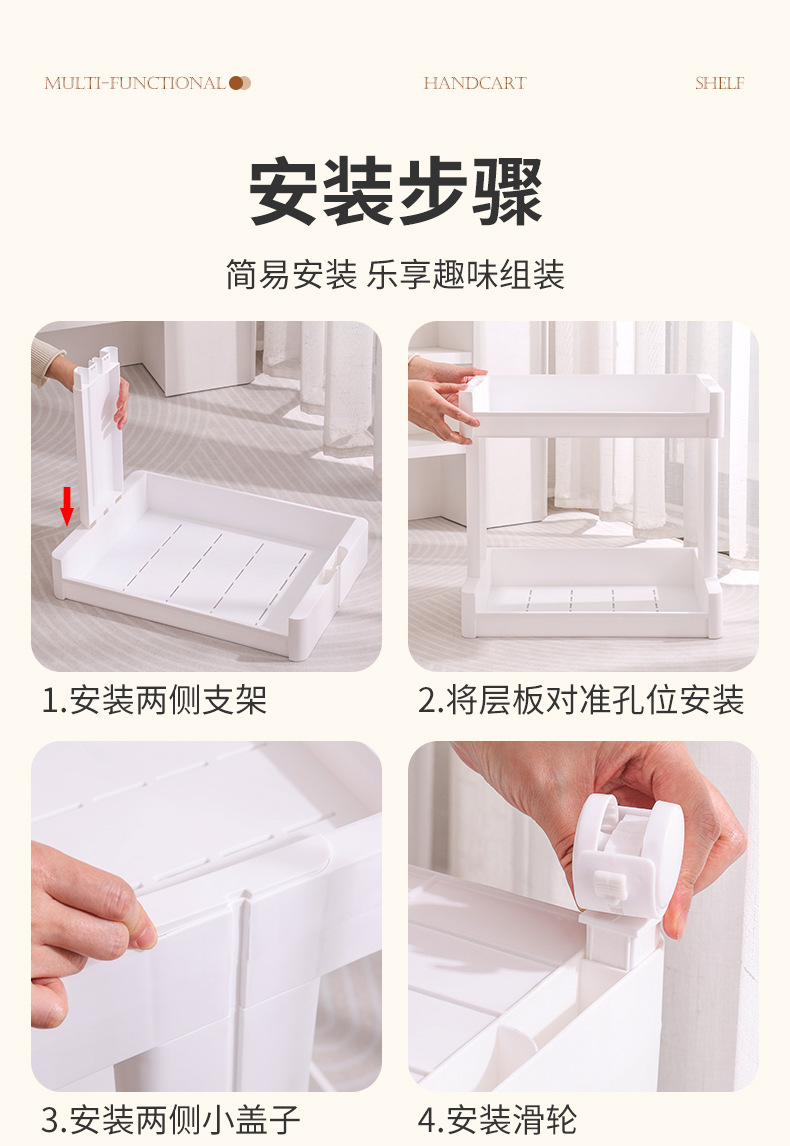 MULTI-FUNCTIONAL HANDCART SHELF

安装步骤

简易安装 乐享趣味组装

1.安装两侧支架

2.将层板对准孔位安装

3.安装两侧小盖子

4.安装滑轮