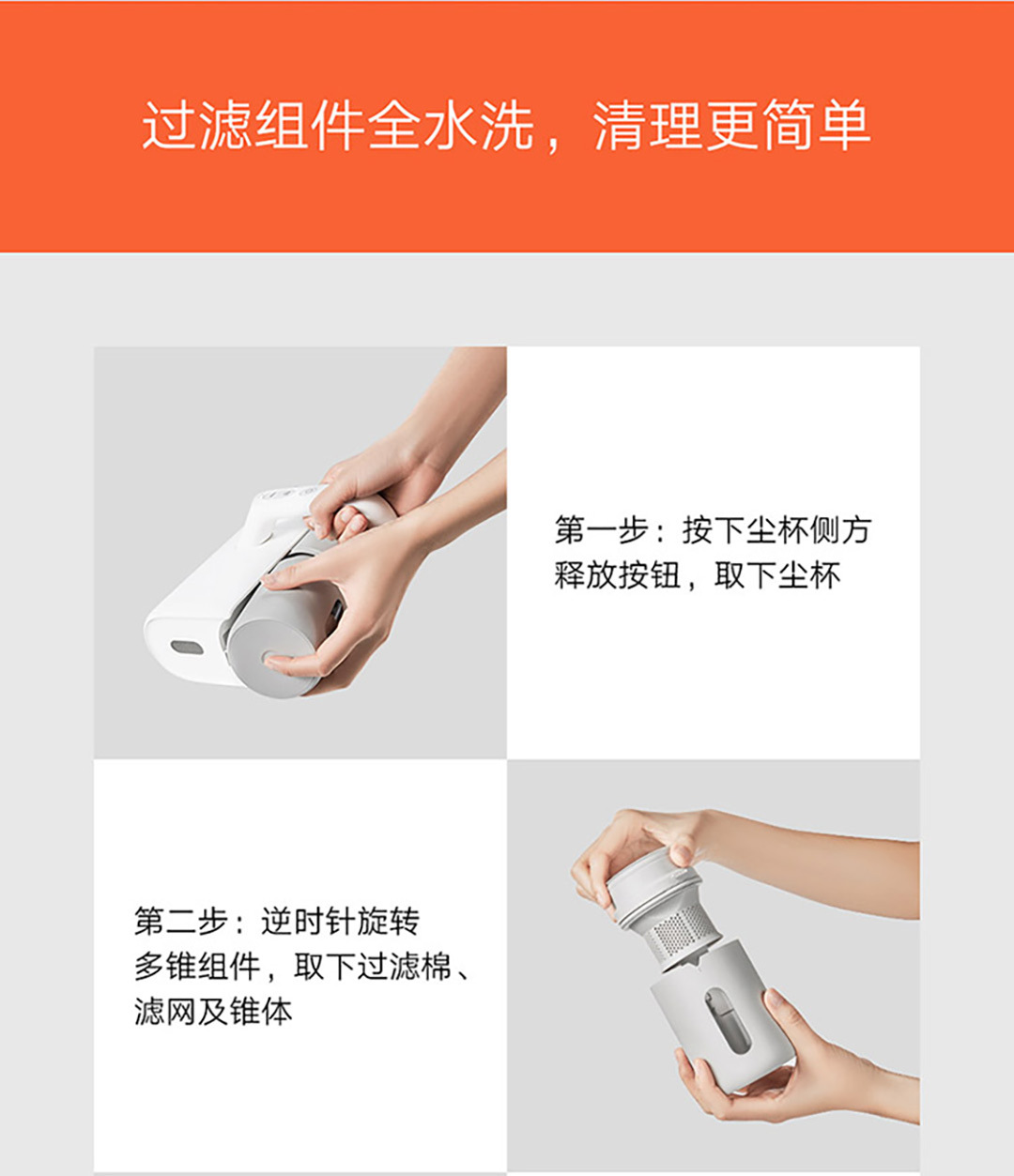 过滤组件全水洗，清理更简单

第一步：按下尘杯侧方释放按钮，取下尘杯

第二步：逆时针旋转多锥组件，取下过滤棉、滤网及锥体