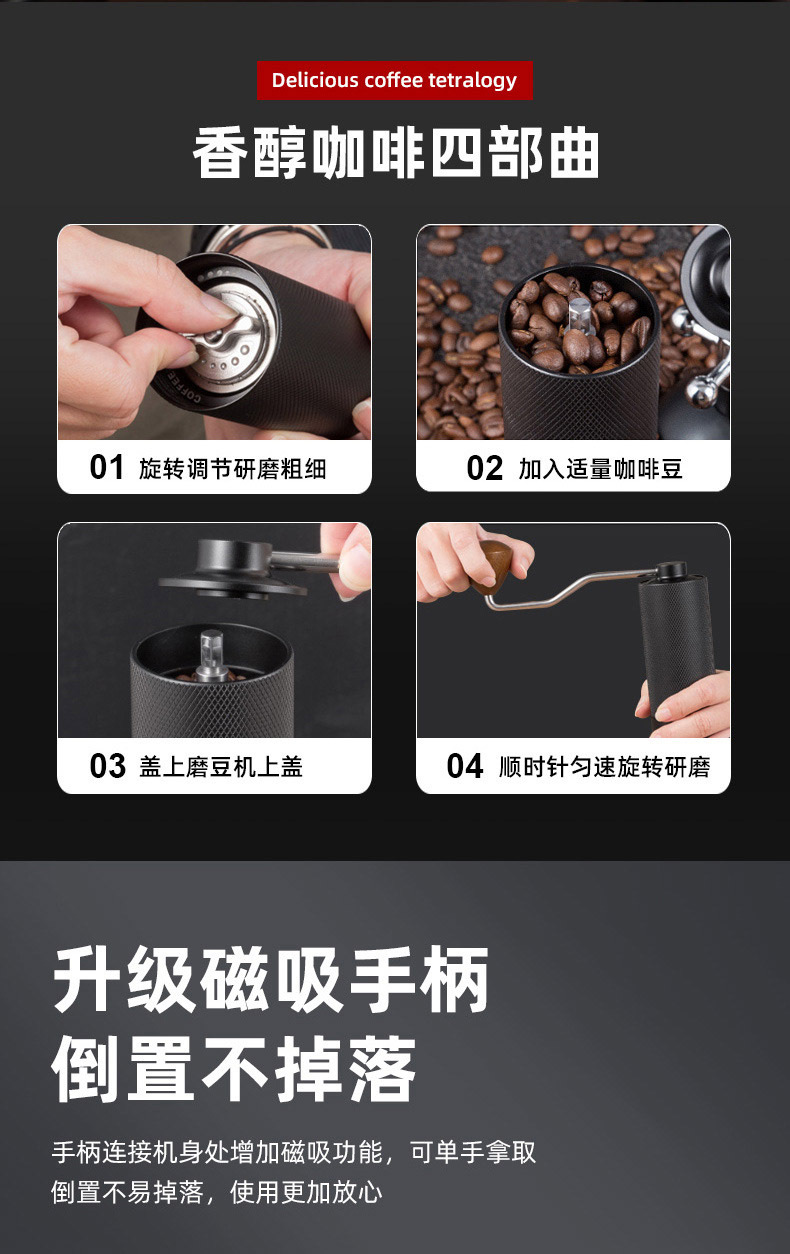 Delicious coffee tetralogy

香醇咖啡四部曲

COFFEE

01 旋转调节研磨粗细

02 加入适量咖啡豆

03 盖上磨豆机上盖

04 顺时针匀速旋转研磨

升级磁吸手柄
倒置不掉落

手柄连接机身处增加磁吸功能，可单手拿取
倒置不易掉落，使用更加放心