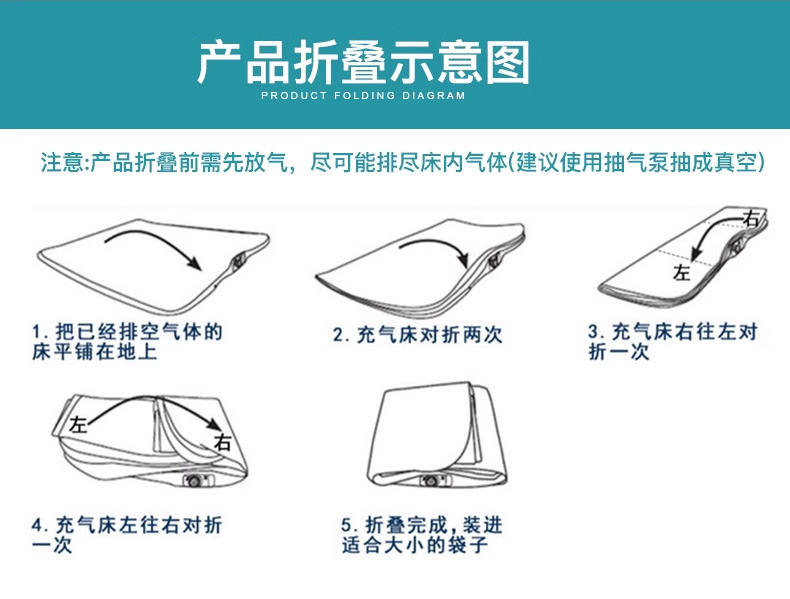 产品折叠示意图
PRODUCT FOLDING DIAGRAM

注意:产品折叠前需先放气，尽可能排尽床内气体(建议使用抽气泵抽成真空)

1. 把已经排空气体的床平铺在地上

2. 充气床对折两次

右
左
3. 充气床右往左对折一次

左
右
4. 充气床左往右对折一次

5. 折叠完成，装进适合大小的袋子