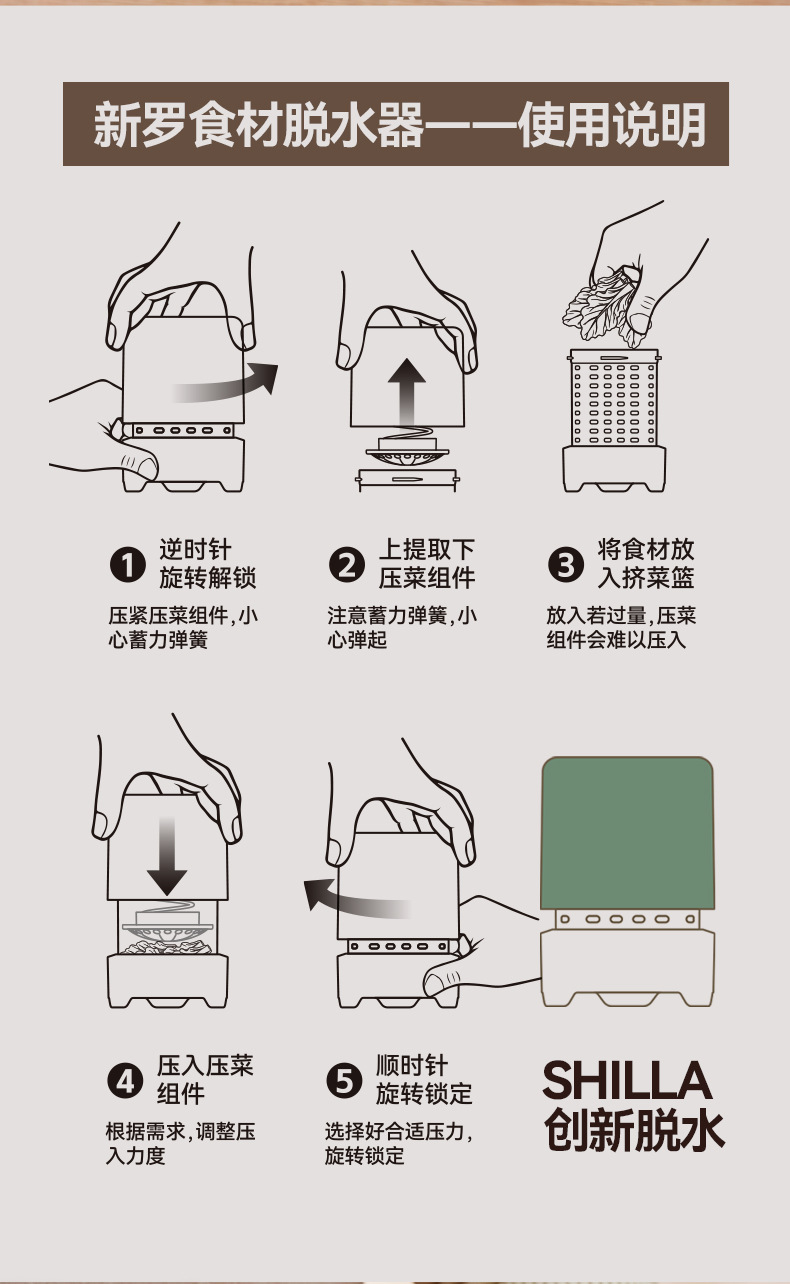 新罗食材脱水器——使用说明

1 逆时针旋转解锁

压紧压菜组件，小心蓄力弹簧

2 上提取下压菜组件

注意蓄力弹簧，小心弹起

3 将食材放入挤菜篮

放入若过量，压菜组件会难以压入

4 压入压菜组件

根据需求，调整压入力度

5 顺时针旋转锁定

选择好合适压力，旋转锁定

SHILLA
创新脱水