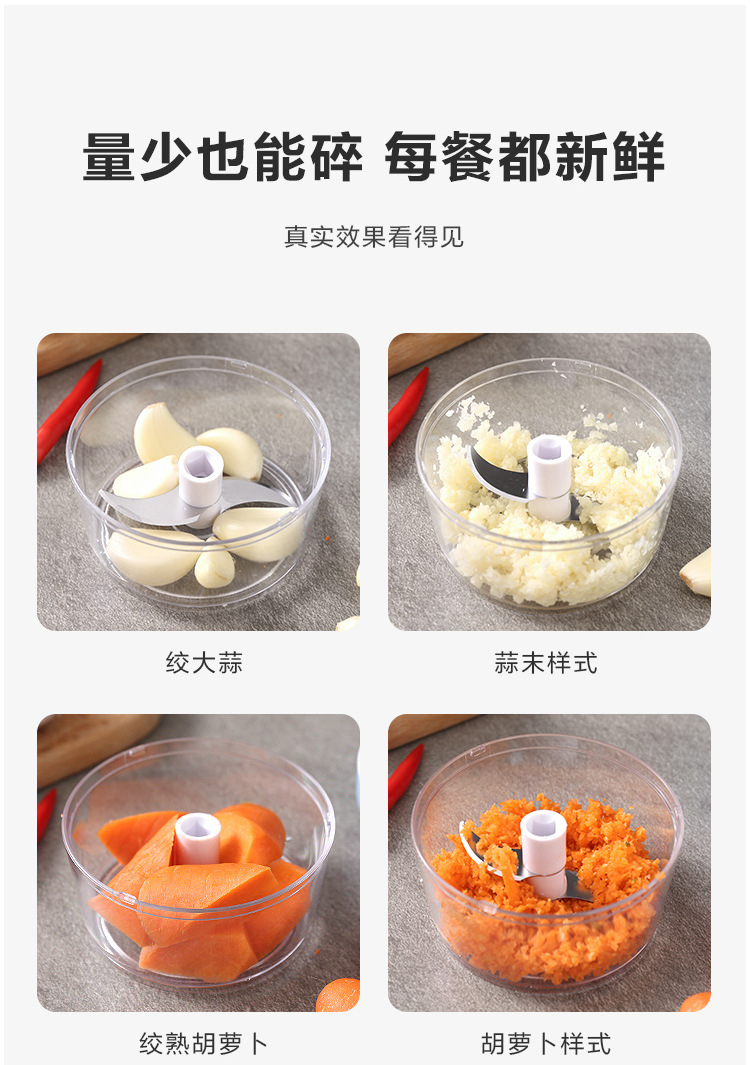 量少也能碎 每餐都新鲜

真实效果看得见

绞大蒜

蒜末样式

绞熟胡萝卜

胡萝卜样式