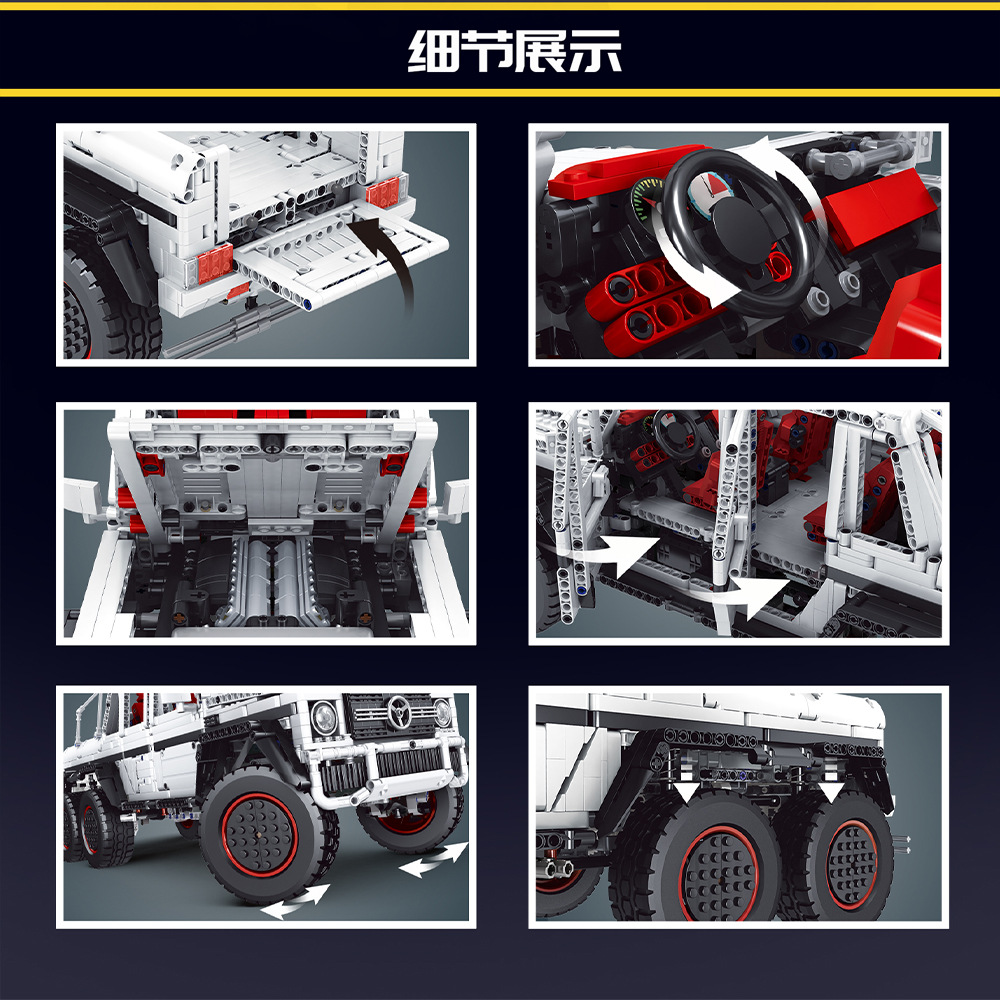 细节展示