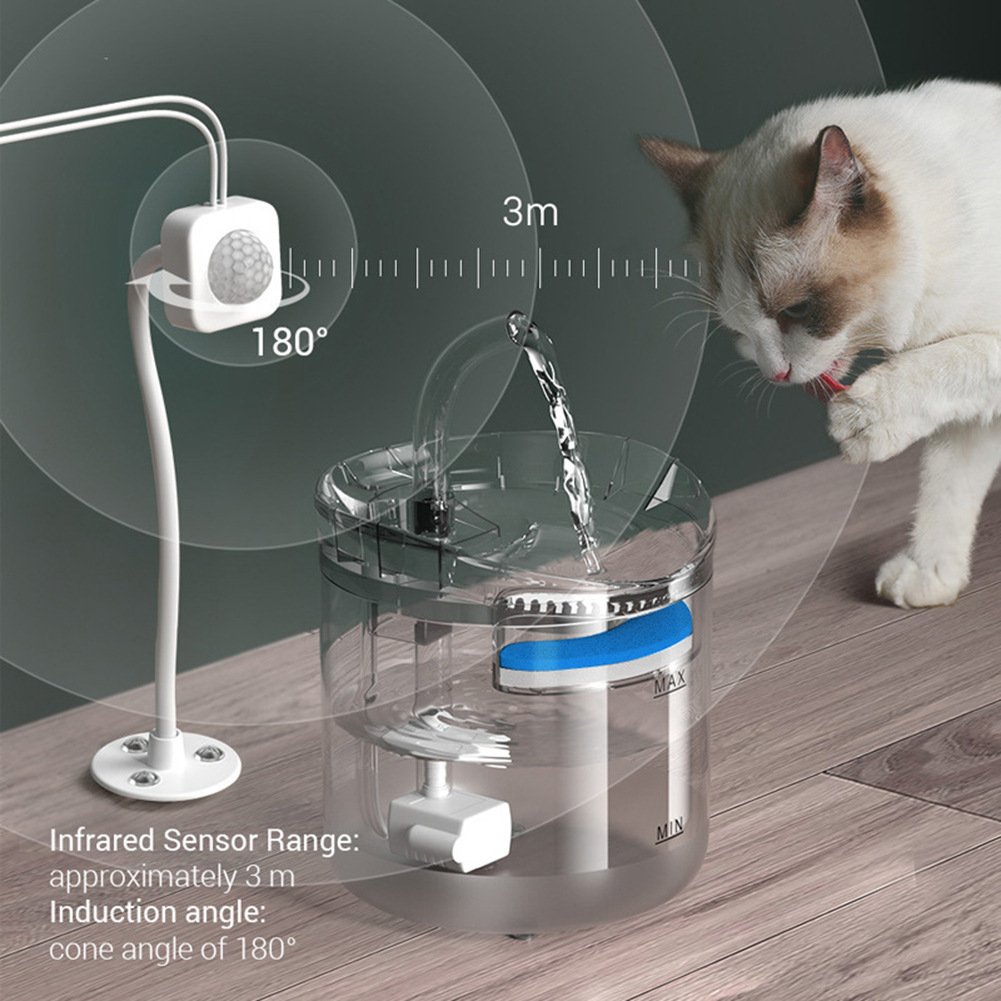 3m

180°

MAX

MIN

Infrared Sensor Range:
approximately 3 m
Induction angle:
cone angle of 180°