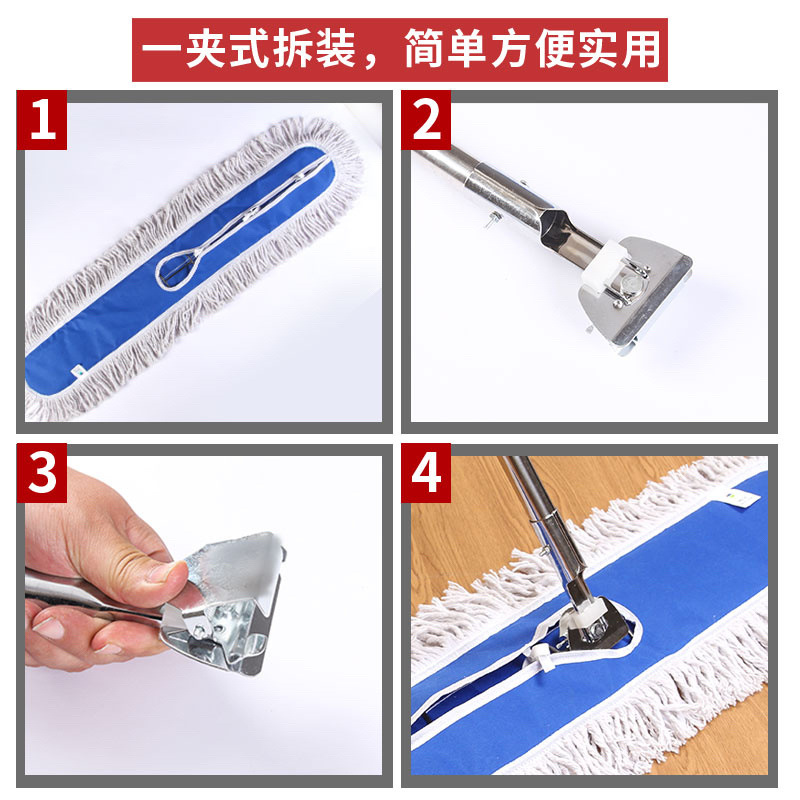 一夹式拆装，简单方便实用

1

2

3

4