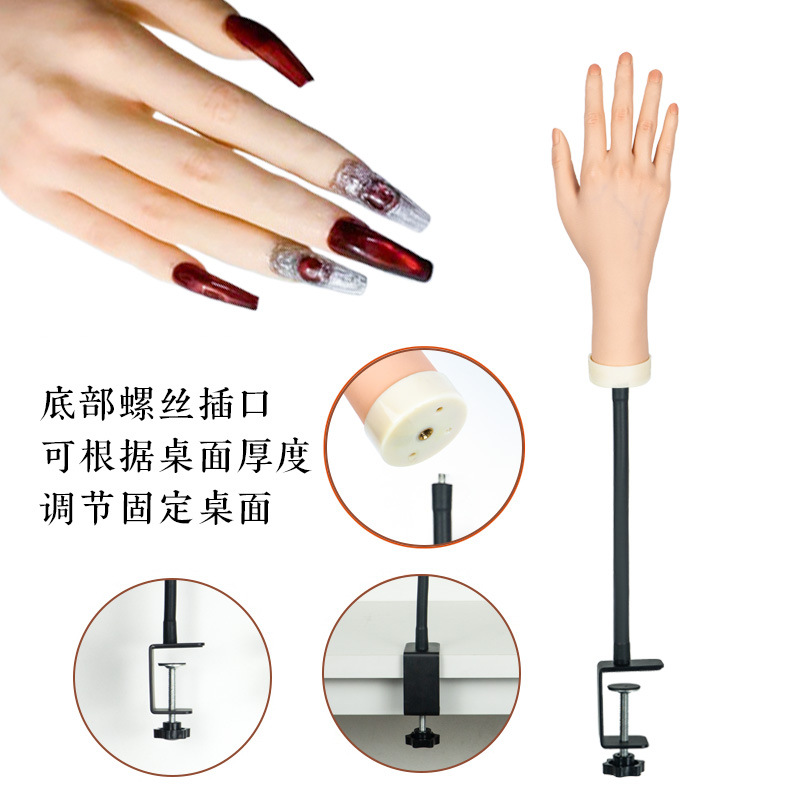 底部螺丝插口
可根据桌面厚度
调节固定桌面